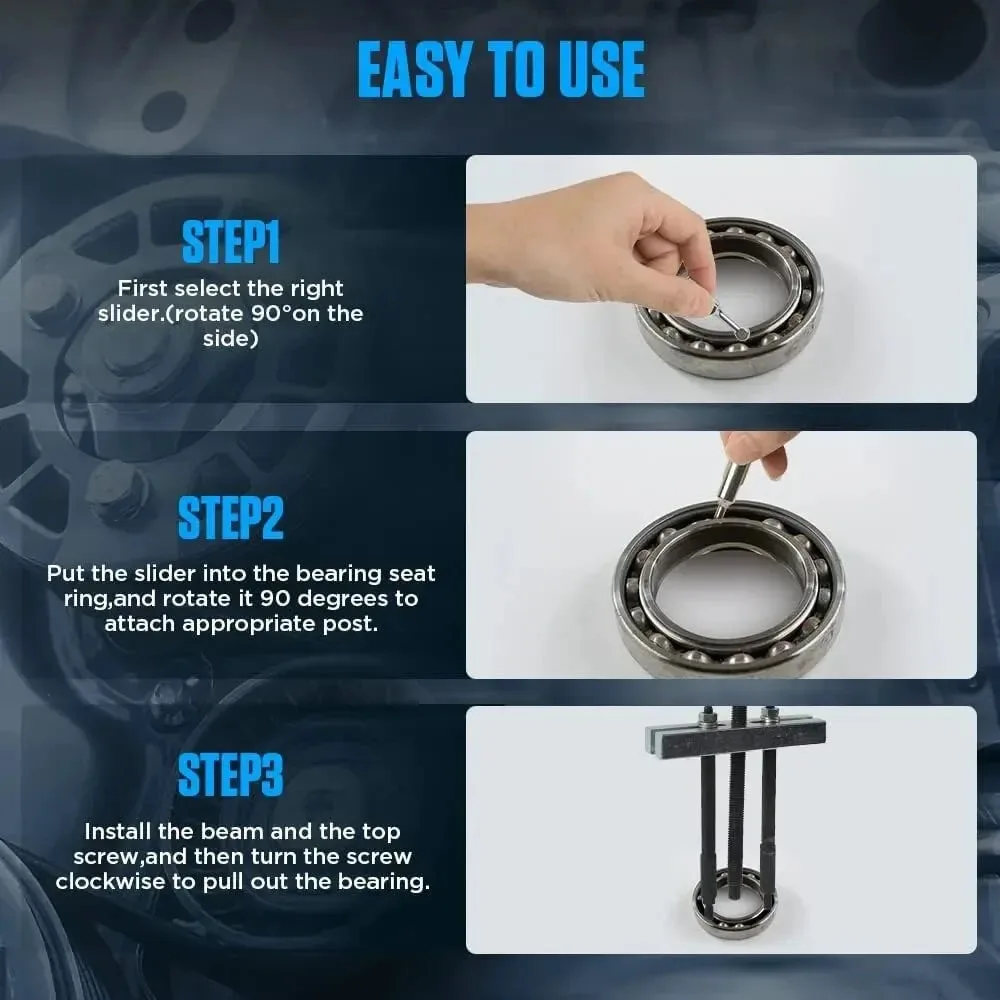 EASY TO USE

STEP1

First select the right slider.(rotate 90°on the side)

STEP2

Put the slider into the bearing seat ring,and rotate it 90 degrees to attach appropriate post.

STEP3

Install the beam and the top screw,and then turn the screw clockwise to pull out the bearing.