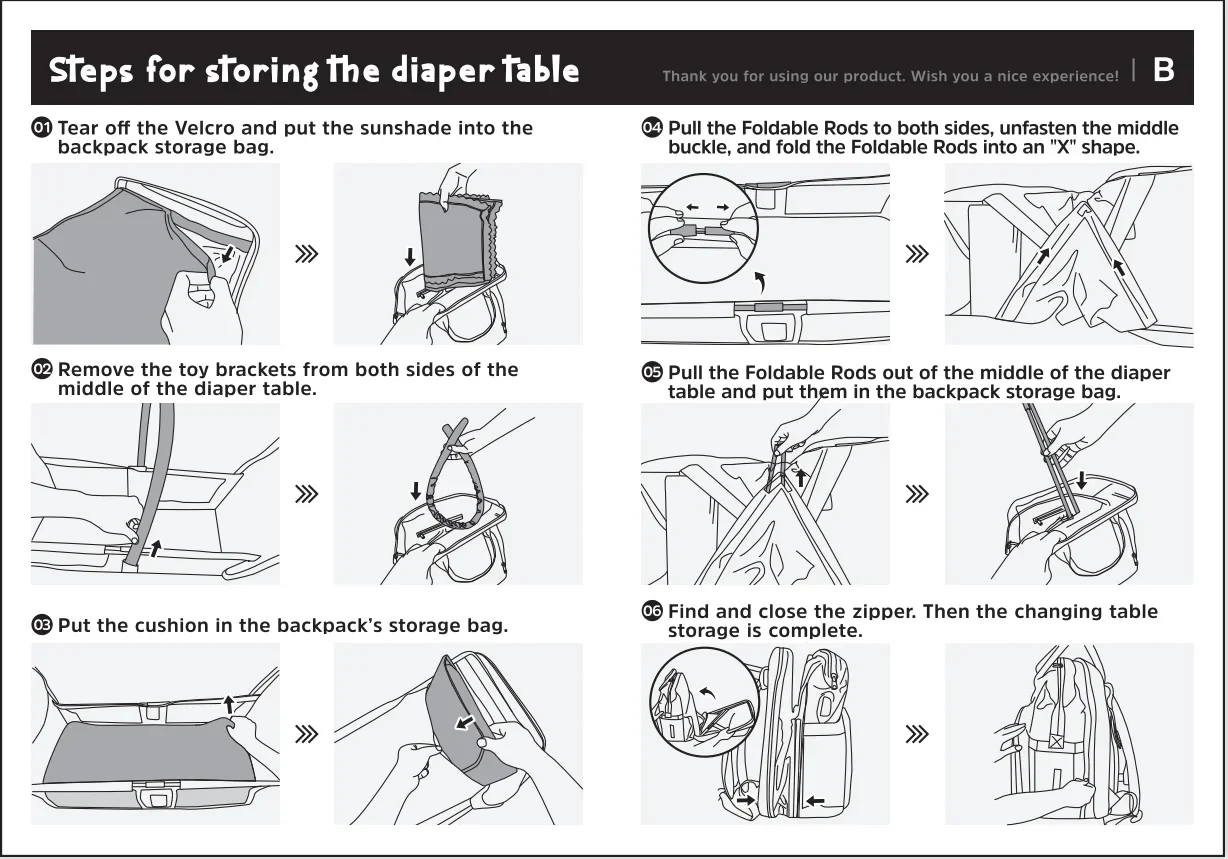 Steps for storing the diaper table

Thank you for using our product. Wish you a nice experience! | B

01 Tear off the Velcro and put the sunshade into the backpack storage bag.

02 Remove the toy brackets from both sides of the middle of the diaper table.

03 Put the cushion in the backpack's storage bag.

04 Pull the Foldable Rods to both sides, unfasten the middle buckle, and fold the Foldable Rods into an "X" shape.

05 Pull the Foldable Rods out of the middle of the diaper table and put them in the backpack storage bag.

06 Find and close the zipper. Then the changing table storage is complete.