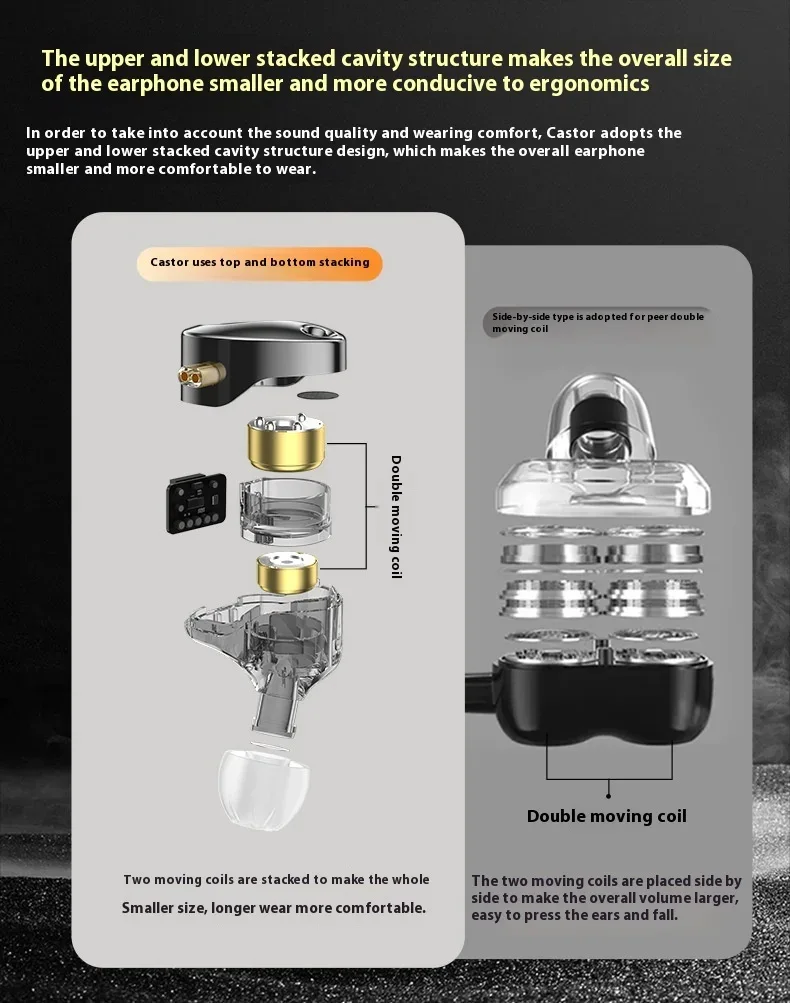 The upper and lower stacked cavity structure makes the overall size of the earphone smaller and more conducive to ergonomics

In order to take into account the sound quality and wearing comfort, Castor adopts the upper and lower stacked cavity structure design, which makes the overall earphone smaller and more comfortable to wear.

Castor uses top and bottom stacking

Double moving coil

Two moving coils are stacked to make the whole

Smaller size, longer wear more comfortable.

Side-by-side type is adopted for peer double moving coil

Double moving coil

The two moving coils are placed side by side to make the overall volume larger, easy to press the ears and fall.