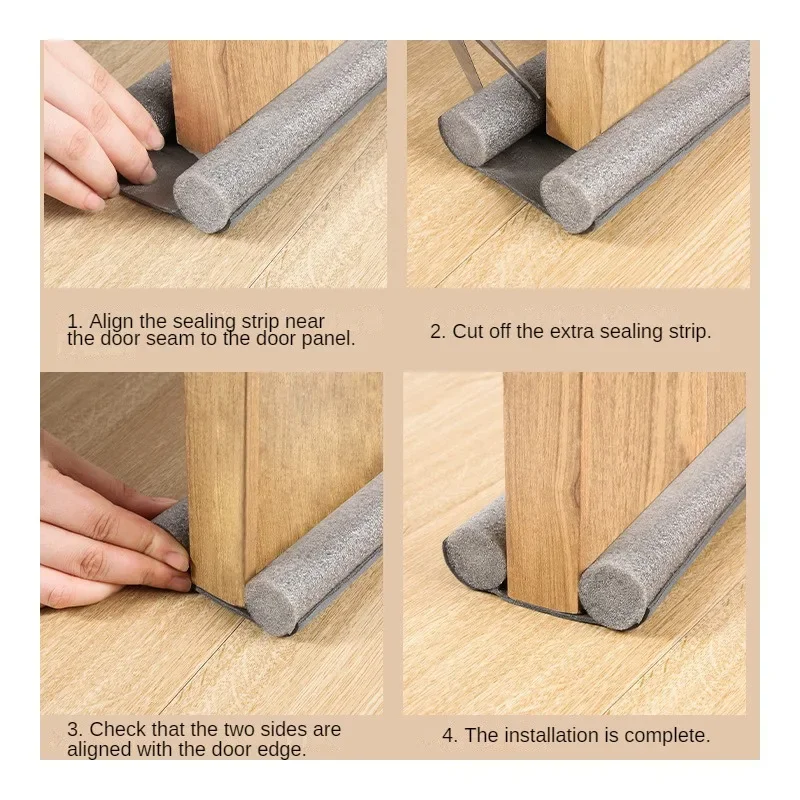 1. Align the sealing strip near the door seam to the door panel.

2. Cut off the extra sealing strip.

3. Check that the two sides are aligned with the door edge.

4. The installation is complete.