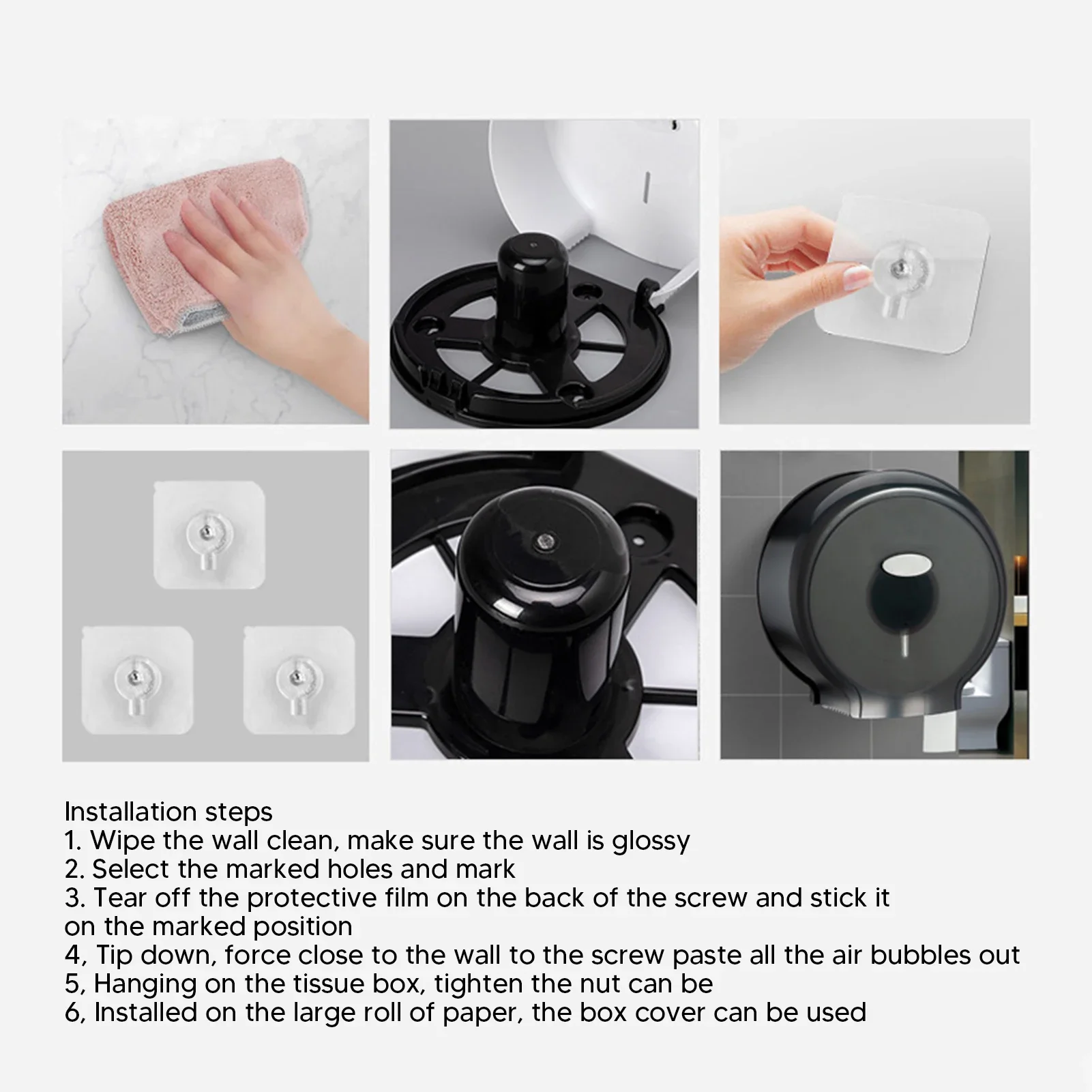 Installation steps
1. Wipe the wall clean, make sure the wall is glossy
2. Select the marked holes and mark
3. Tear off the protective film on the back of the screw and stick it on the marked position
4, Tip down, force close to the wall to the screw paste all the air bubbles out
5, Hanging on the tissue box, tighten the nut can be
6, Installed on the large roll of paper, the box cover can be used