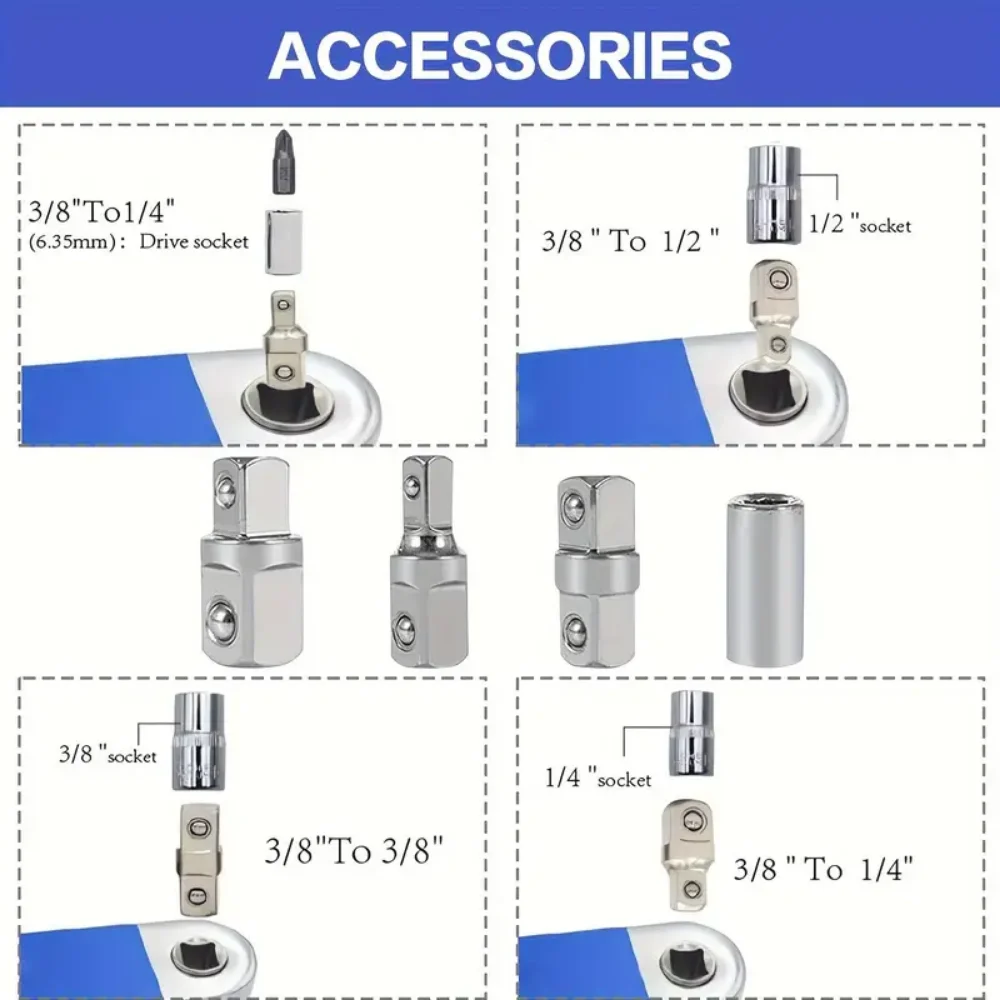 ACCESSORIES

3/8"To1/4"
(6.35mm): Drive socket

3/8 " To 1/2 "
1/2 "socket

3/8 "socket
3/8"To 3/8"

1/4 "socket
3/8 " To 1/4"