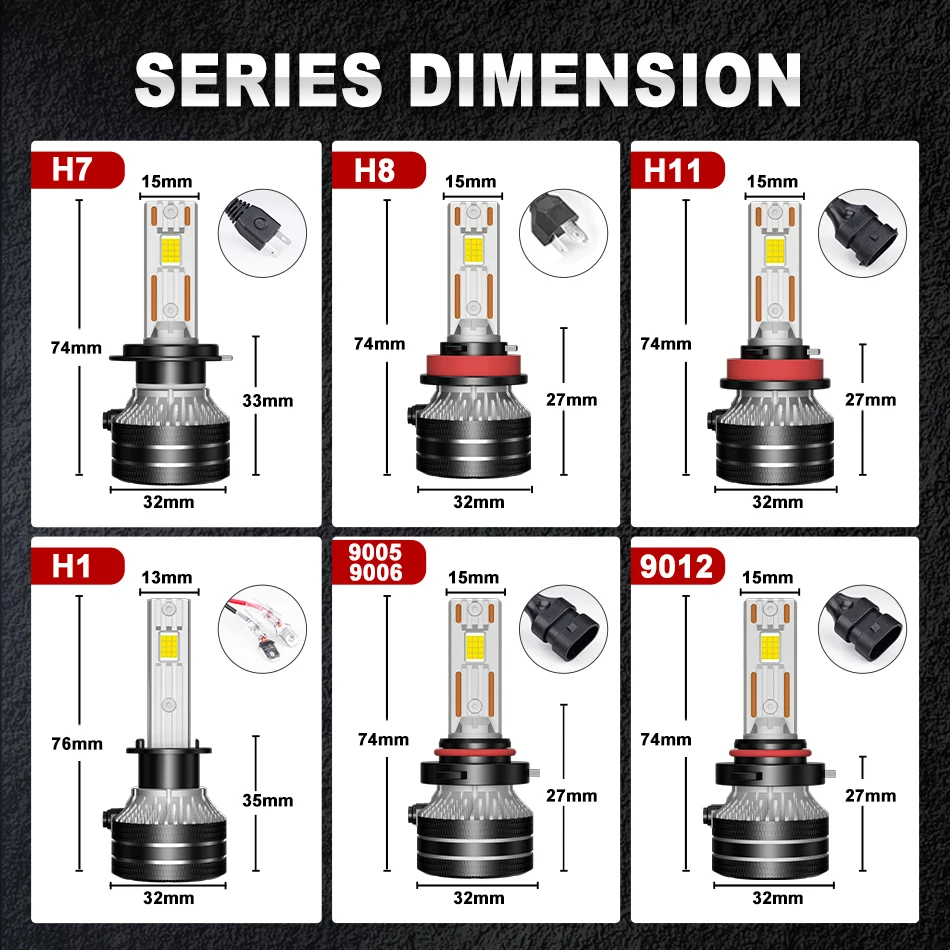 SERIES DIMENSION

H7
15mm
74mm
33mm
32mm

H8
15mm
74mm
27mm
32mm

H11
15mm
74mm
27mm
32mm

H1
13mm
76mm
35mm
32mm

9005
9006
15mm
74mm
27mm
32mm

9012
15mm
74mm
27mm
32mm