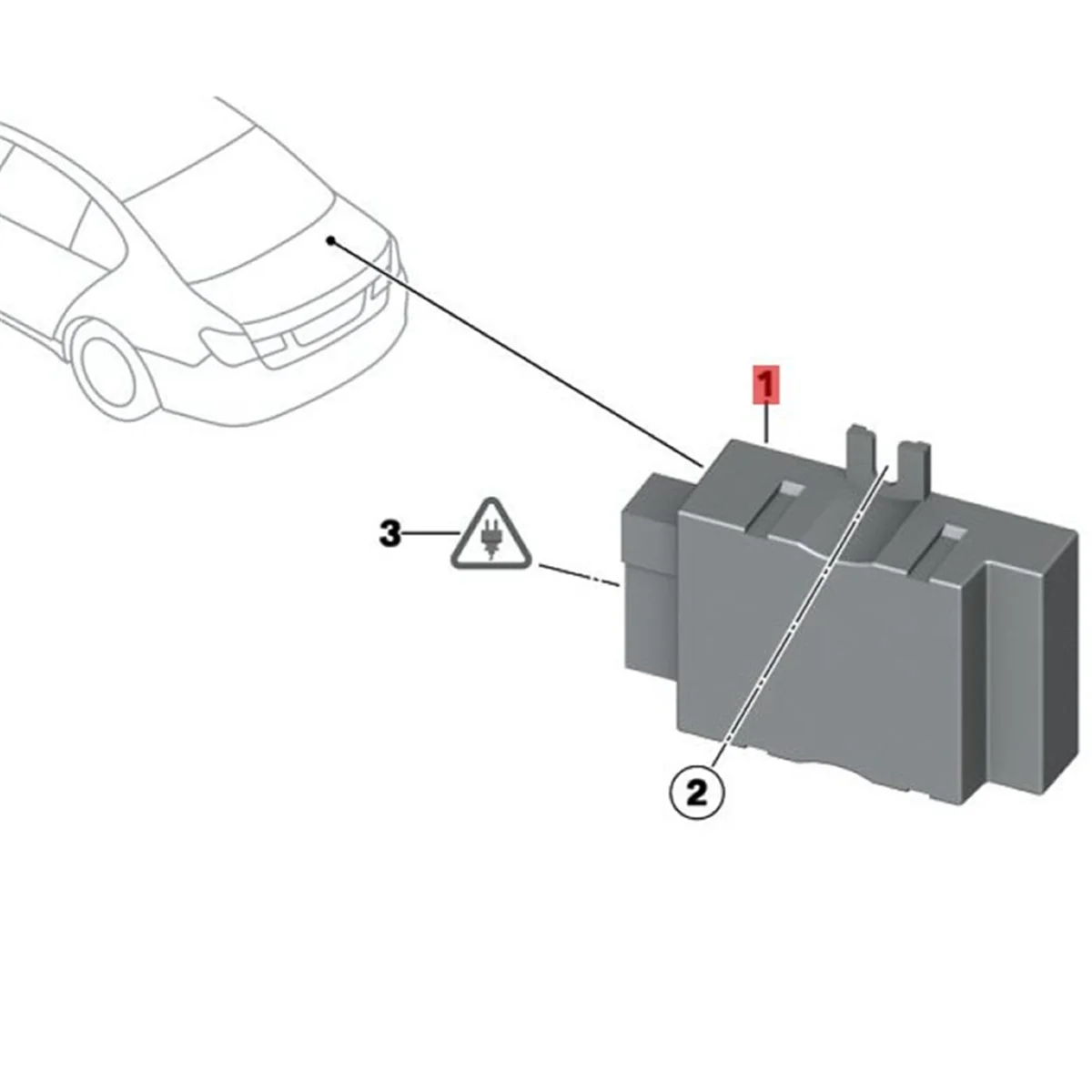 1
3
2