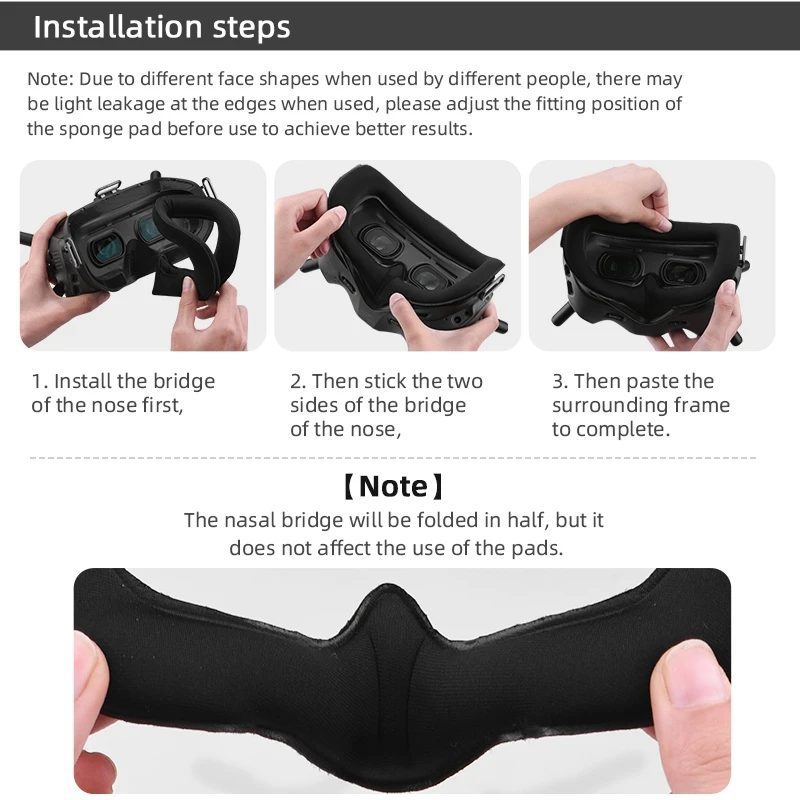 Installation steps

Note: Due to different face shapes when used by different people, there may be light leakage at the edges when used, please adjust the fitting position of the sponge pad before use to achieve better results.

1. Install the bridge of the nose first,

2. Then stick the two sides of the bridge of the nose,

3. Then paste the surrounding frame to complete.

【Note】

The nasal bridge will be folded in half, but it does not affect the use of the pads.