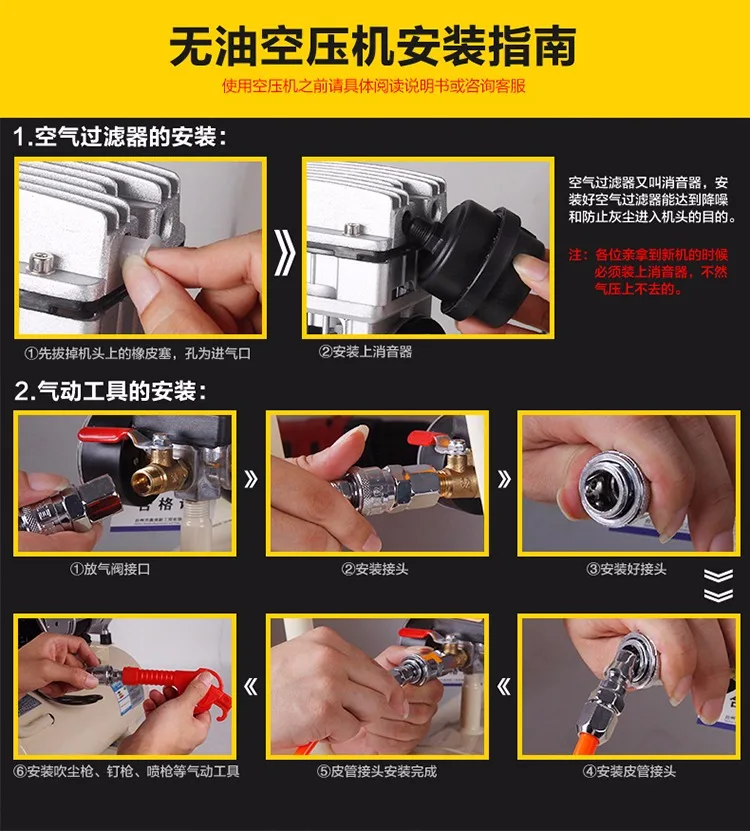 无油空压机安装指南

使用空压机之前请具体阅读说明书或咨询客服

1.空气过滤器的安装：

①先拔掉机头上的橡皮塞，孔为进气口

②安装上消音器

空气过滤器又叫消音器，安装好空气过滤器能达到降噪和防止灰尘进入机头的目的。

注：各位亲拿到新机的时候必须装上消音器，不然气压上不去的。

2.气动工具的安装：

①放气阀接口

②安装接头

③安装好接头

④安装皮管接头

⑤皮管接头安装完成

⑥安装吹尘枪、钉枪、喷枪等气动工具