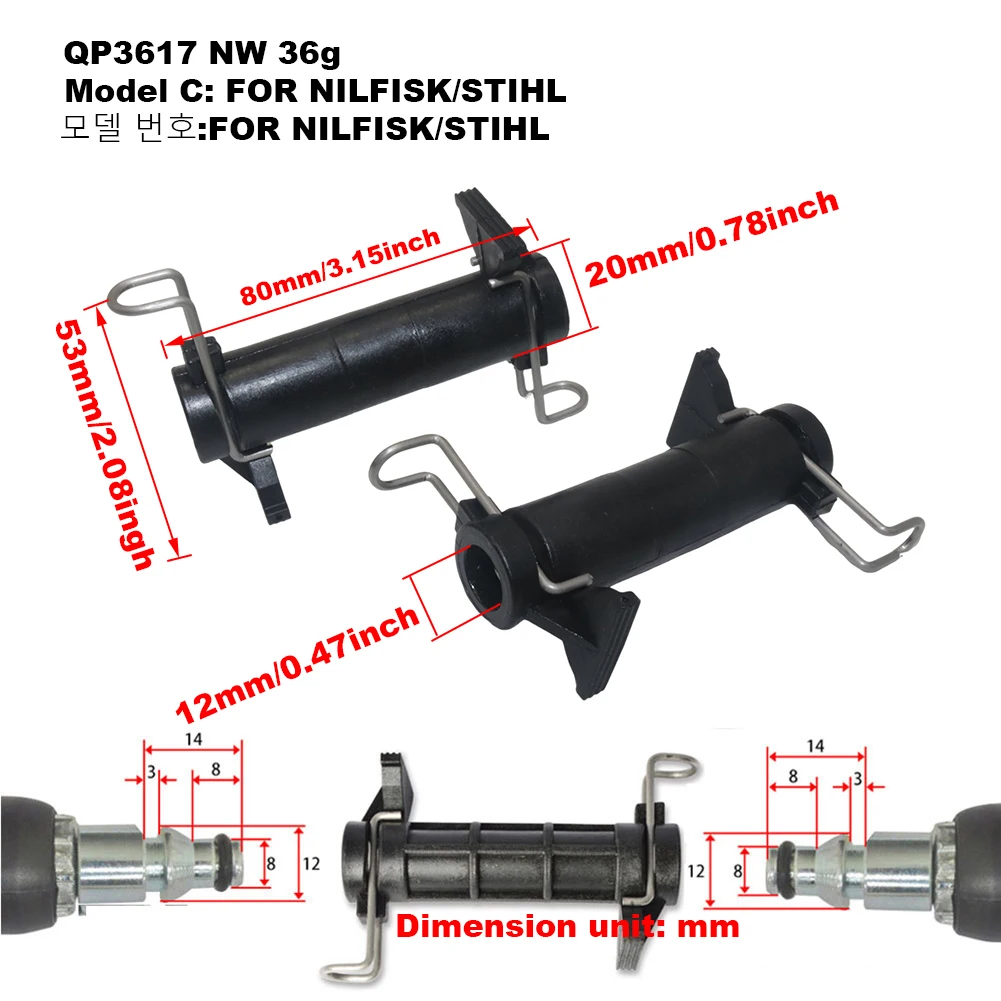 QP3617 NW 36g
Model C: FOR NILFISK/STIHL
모델 번호:FOR NILFISK/STIHL

80mm/3.15inch
20mm/0.78inch
53mm/2.08ingh
12mm/0.47inch

14
3
8
8
12

14
8
3
12
8

Dimension unit: mm