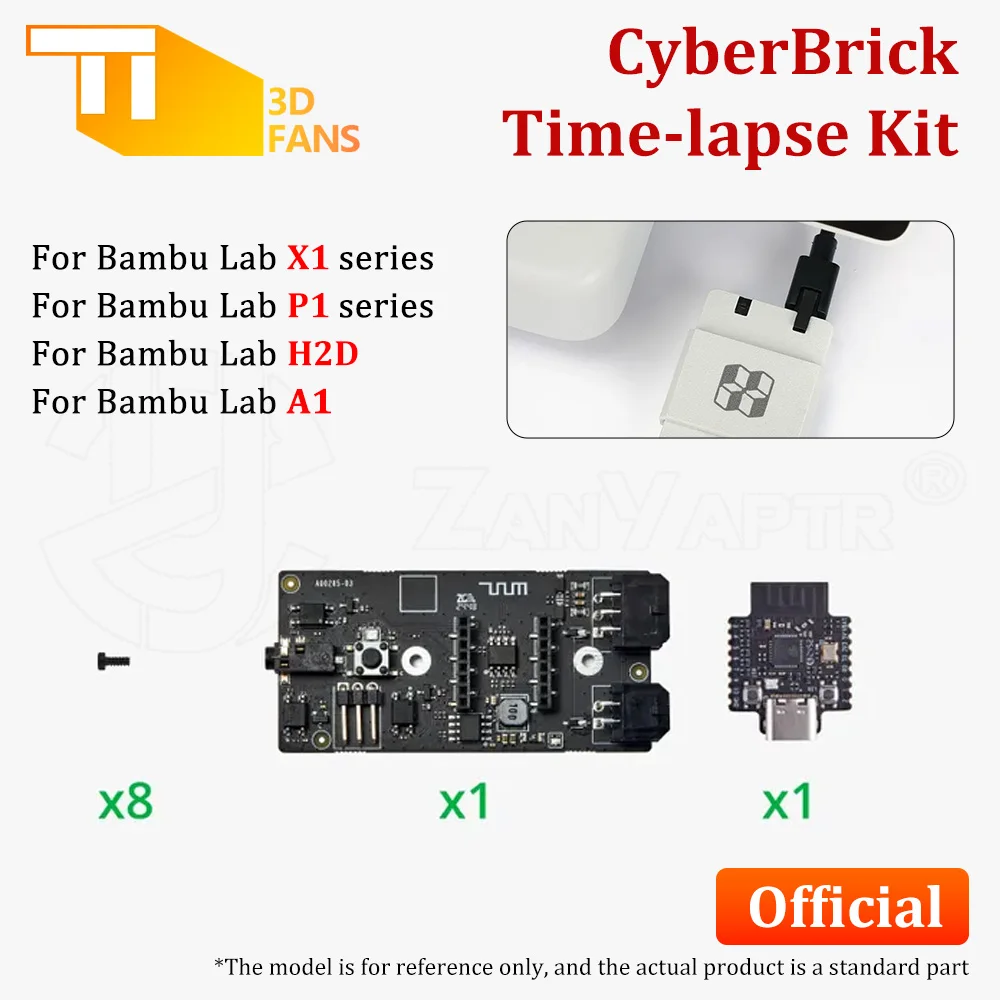 3D FANS

CyberBrick Time-lapse Kit

For Bambu Lab X1 series
For Bambu Lab P1 series
For Bambu Lab H2D
For Bambu Lab A1

ZANYAPTR®

A00285-03

100

x8

x1

x1

Official

*The model is for reference only, and the actual product is a standard part