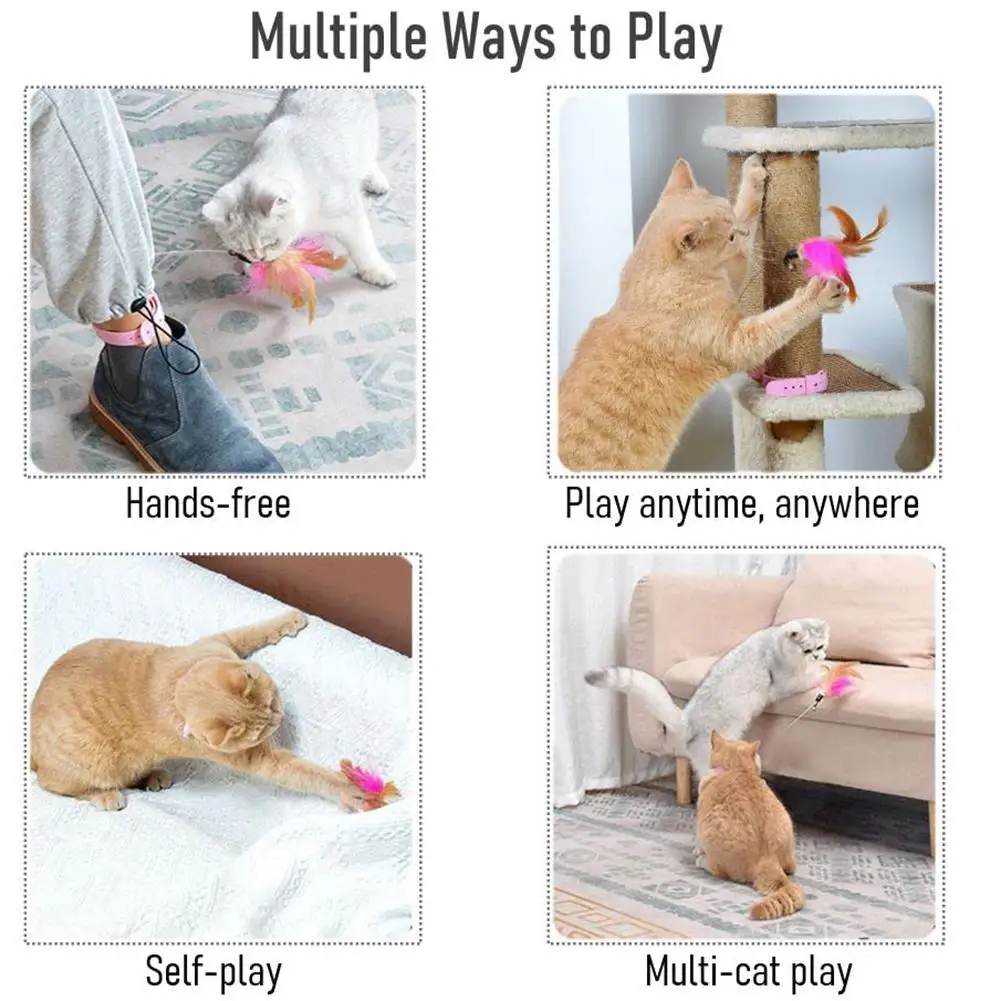 Multiple Ways to Play

Hands-free

Play anytime, anywhere

Self-play

Multi-cat play