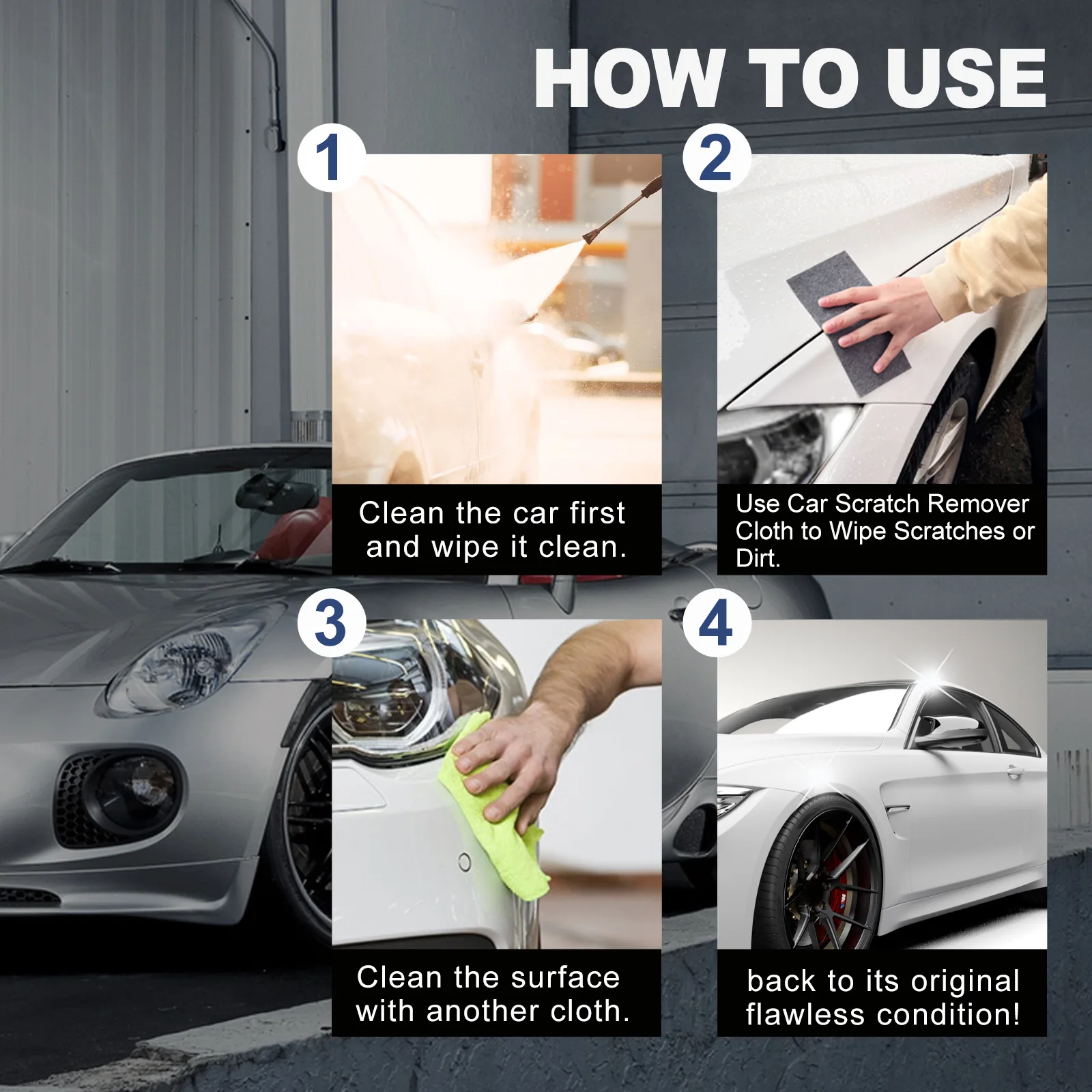 HOW TO USE

1

Clean the car first and wipe it clean.

2

Use Car Scratch Remover Cloth to Wipe Scratches or Dirt.

3

Clean the surface with another cloth.

4

back to its original flawless condition!