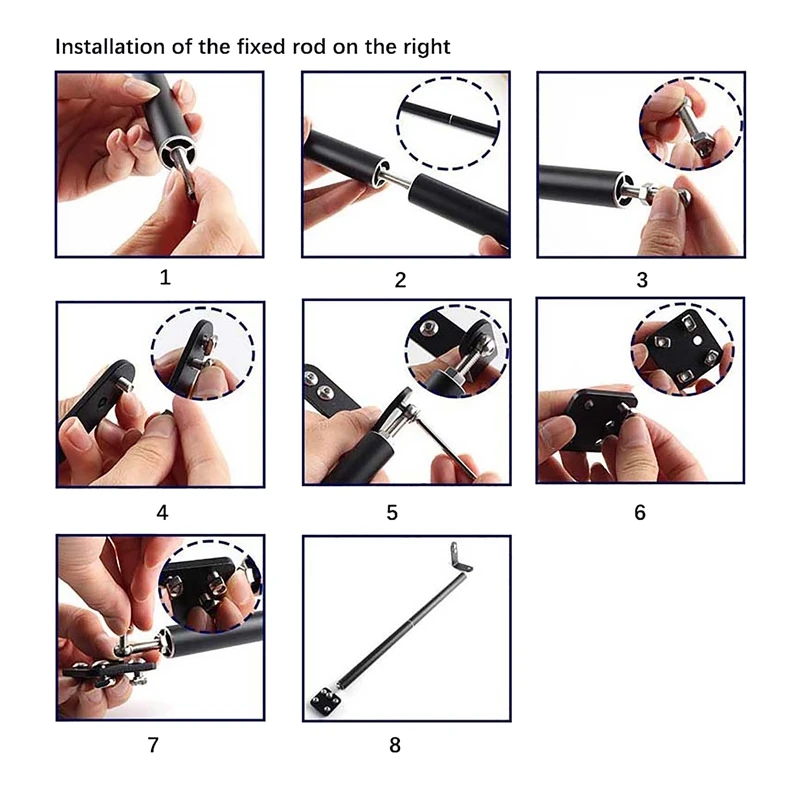 Installation of the fixed rod on the right

1

2

3

4

5

6

7

8