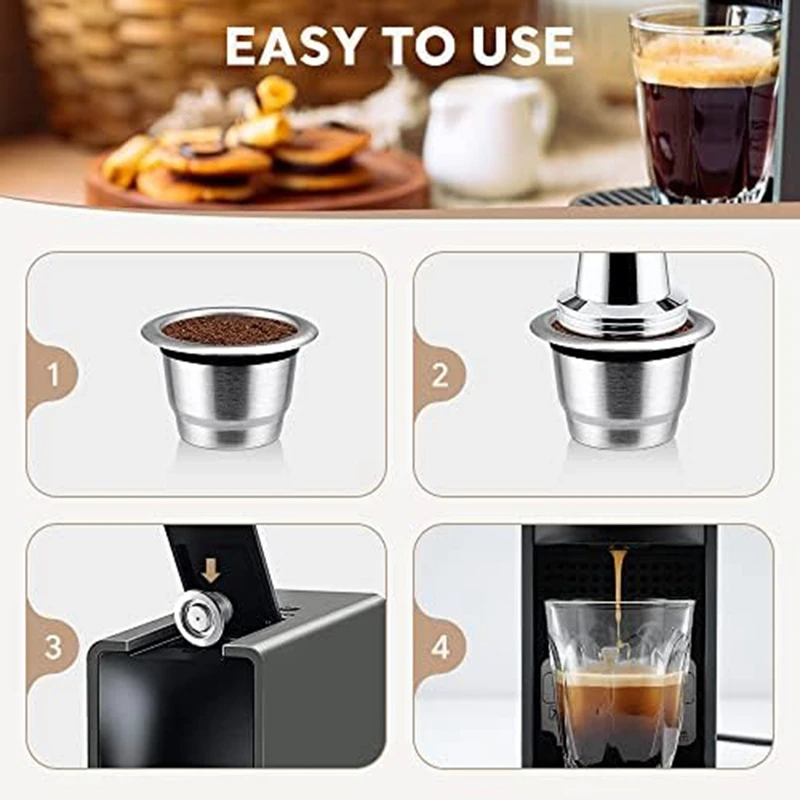 EASY TO USE

1

2

3

4