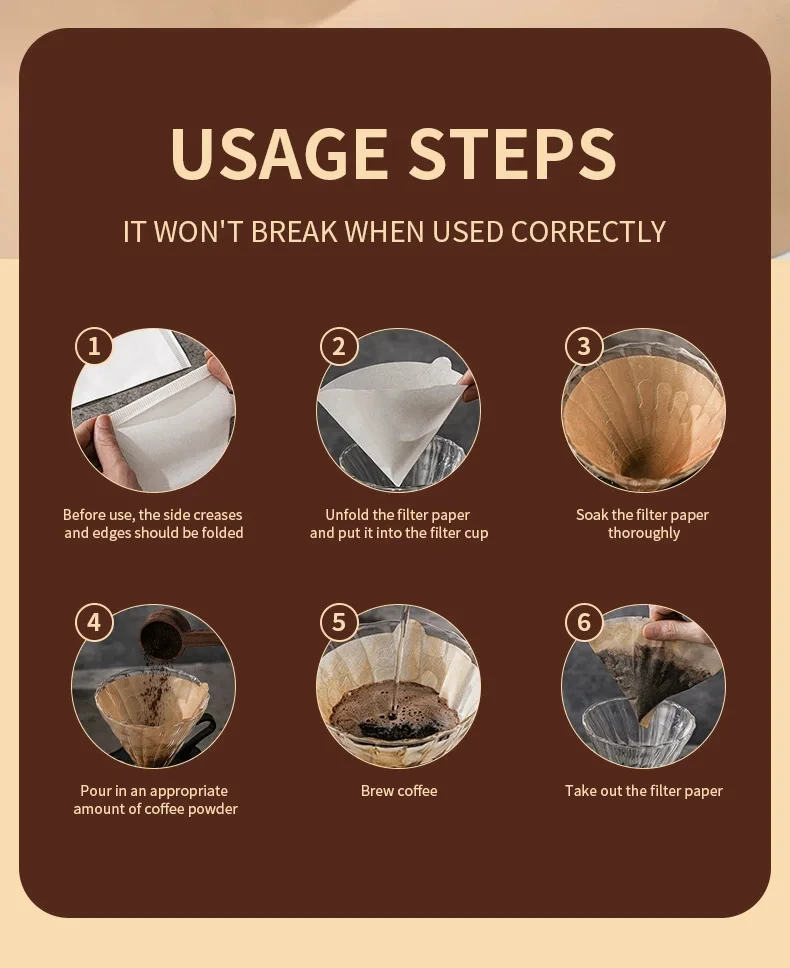 USAGE STEPS

IT WON'T BREAK WHEN USED CORRECTLY

1

Before use, the side creases and edges should be folded

2

Unfold the filter paper and put it into the filter cup

3

Soak the filter paper thoroughly

4

Pour in an appropriate amount of coffee powder

5

Brew coffee

6

Take out the filter paper