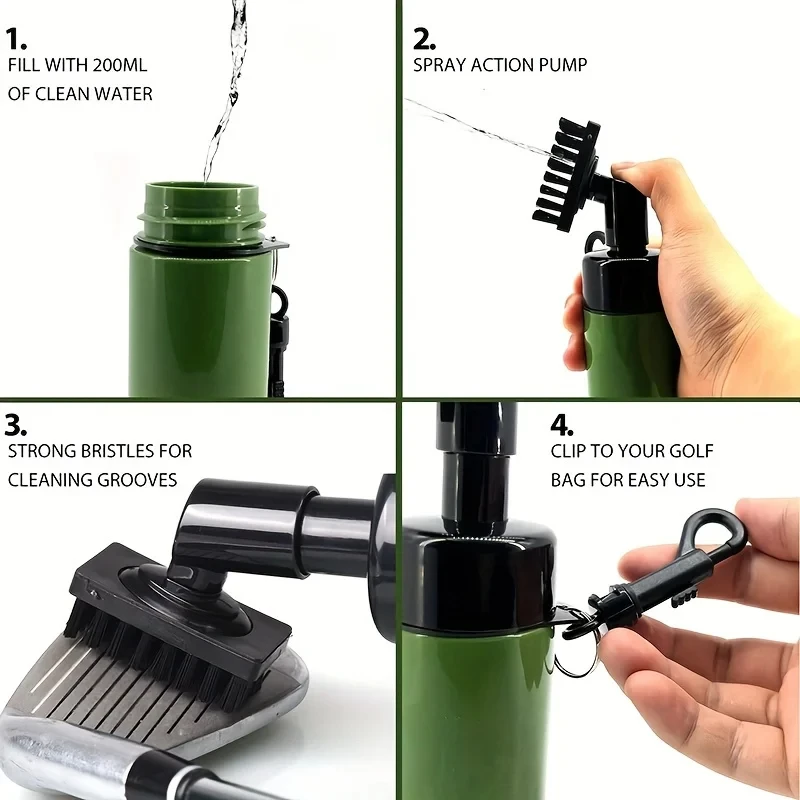 1.
FILL WITH 200ML
OF CLEAN WATER

2.
SPRAY ACTION PUMP

3.
STRONG BRISTLES FOR
CLEANING GROOVES

4.
CLIP TO YOUR GOLF
BAG FOR EASY USE