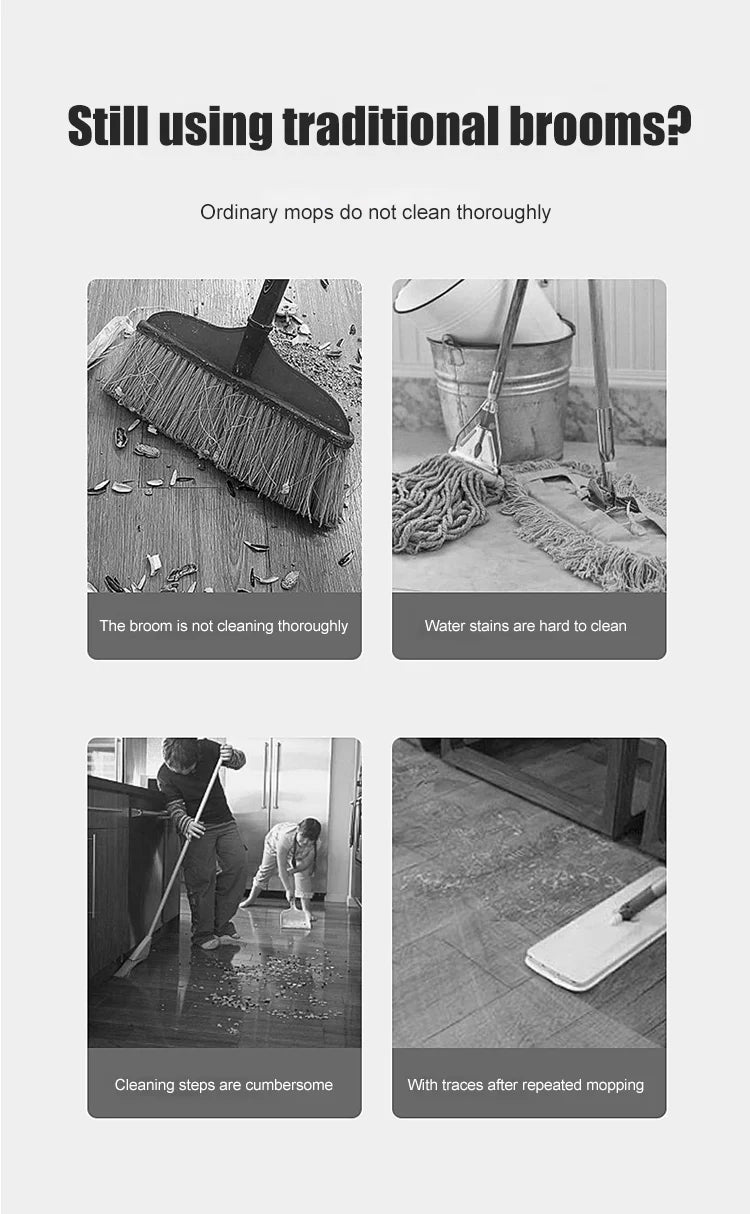 Still using traditional brooms?

Ordinary mops do not clean thoroughly

The broom is not cleaning thoroughly

Water stains are hard to clean

Cleaning steps are cumbersome

With traces after repeated mopping