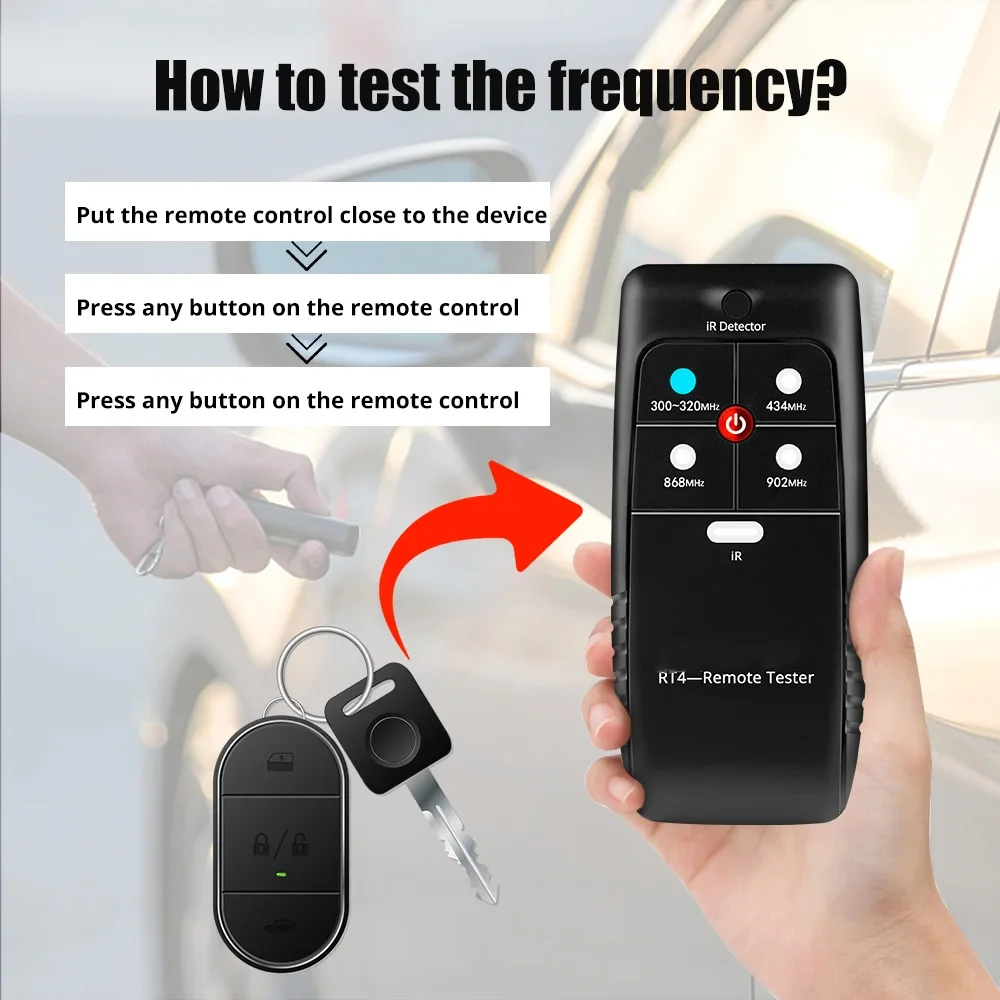 How to test the frequency?

Put the remote control close to the device

Press any button on the remote control

Press any button on the remote control

iR Detector

300~320MHz

434MHz

868MHz

902MHz

iR

RT4—Remote Tester