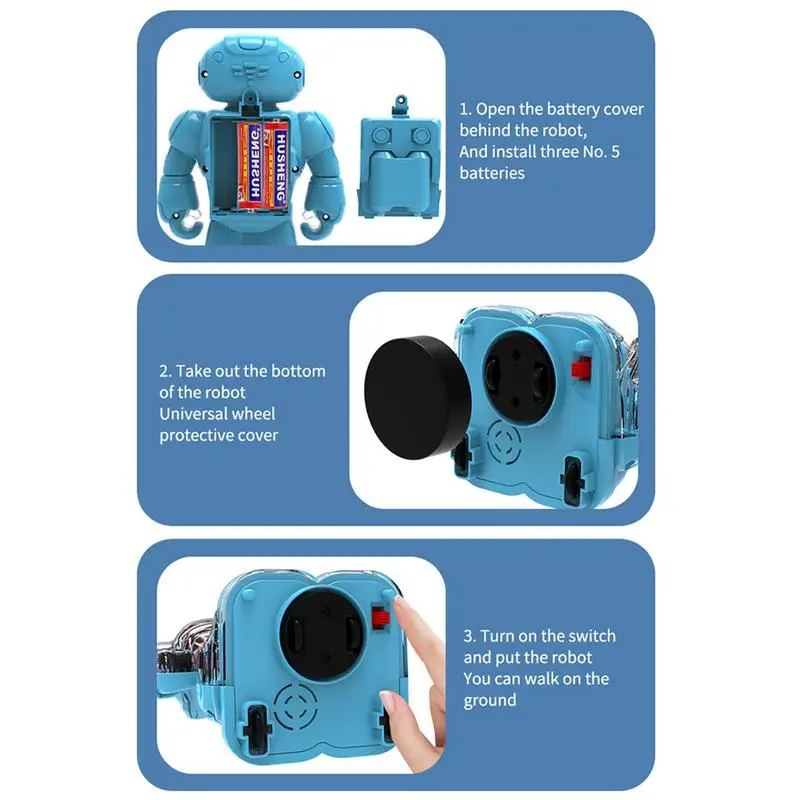 HUSHENG
HUSHENG

1. Open the battery cover behind the robot,
And install three No. 5 batteries

2. Take out the bottom of the robot
Universal wheel protective cover

3. Turn on the switch and put the robot
You can walk on the ground