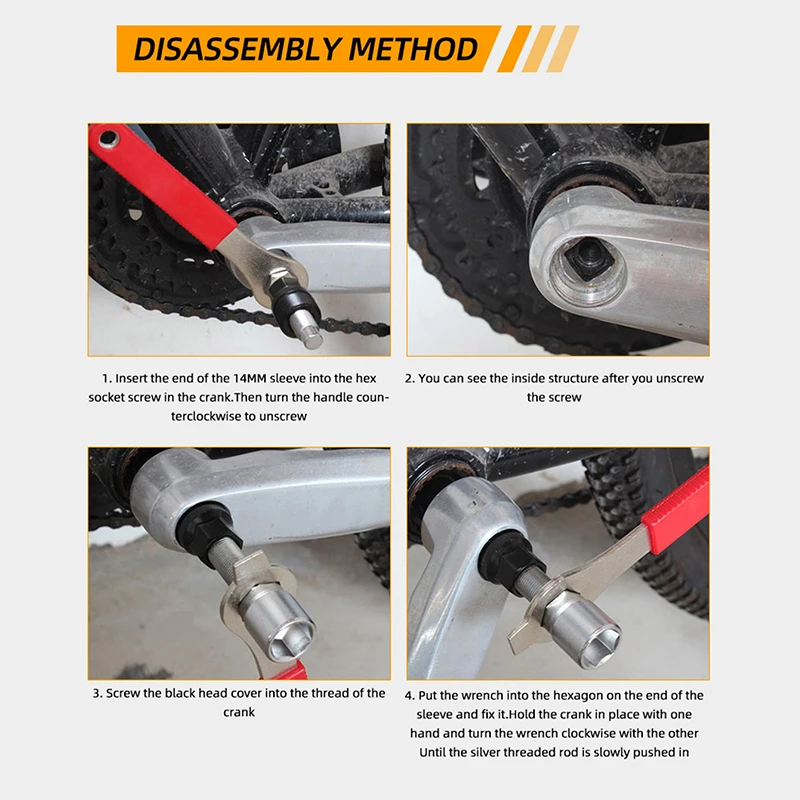 DISASSEMBLY METHOD

1. Insert the end of the 14MM sleeve into the hex socket screw in the crank.Then turn the handle counterclockwise to unscrew

2. You can see the inside structure after you unscrew the screw

3. Screw the black head cover into the thread of the crank

4. Put the wrench into the hexagon on the end of the sleeve and fix it.Hold the crank in place with one hand and turn the wrench clockwise with the other Until the silver threaded rod is slowly pushed in