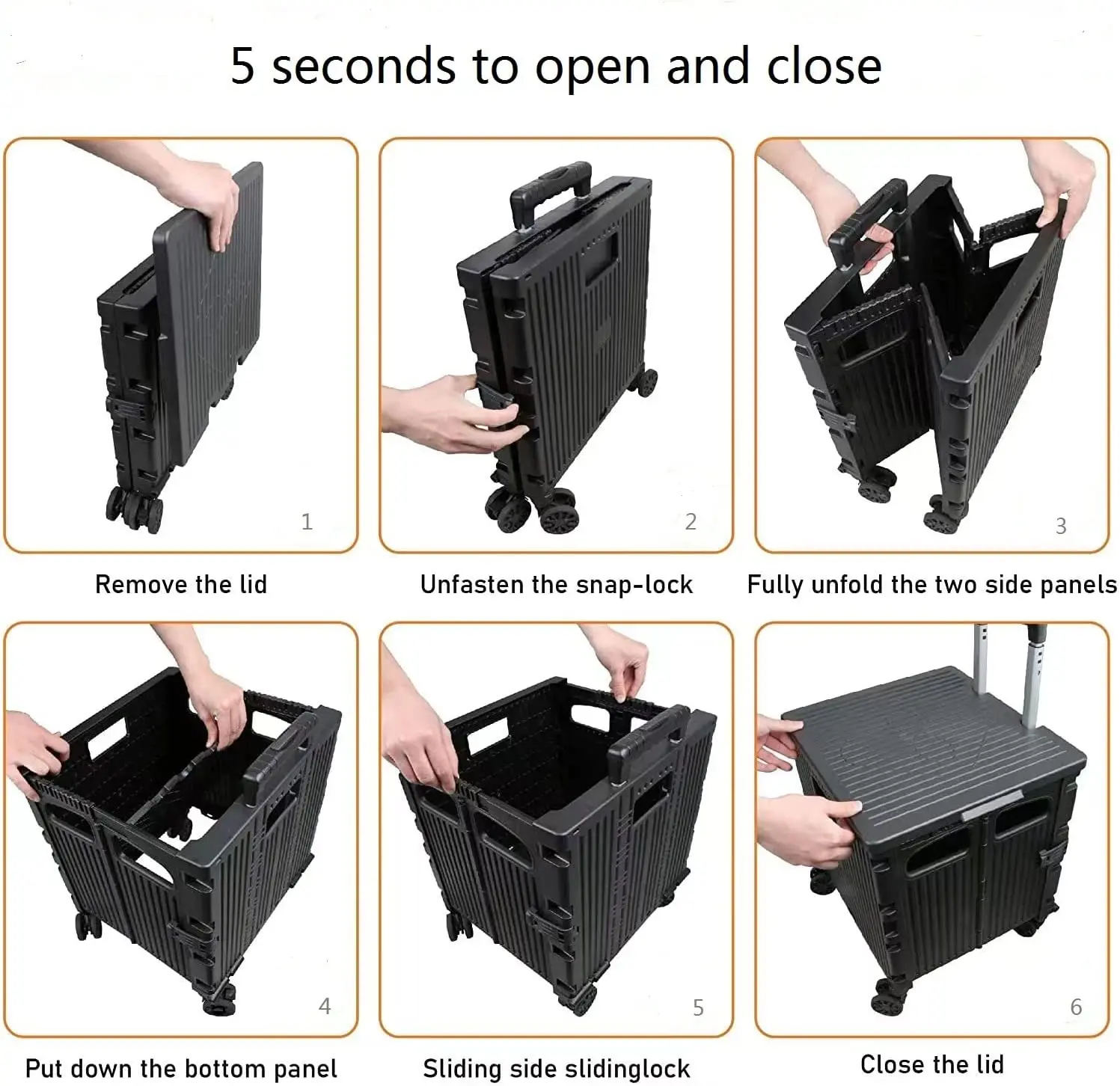 5 seconds to open and close

1

Remove the lid

2

Unfasten the snap-lock

3

Fully unfold the two side panels

4

Put down the bottom panel

5

Sliding side slidinglock

6

Close the lid