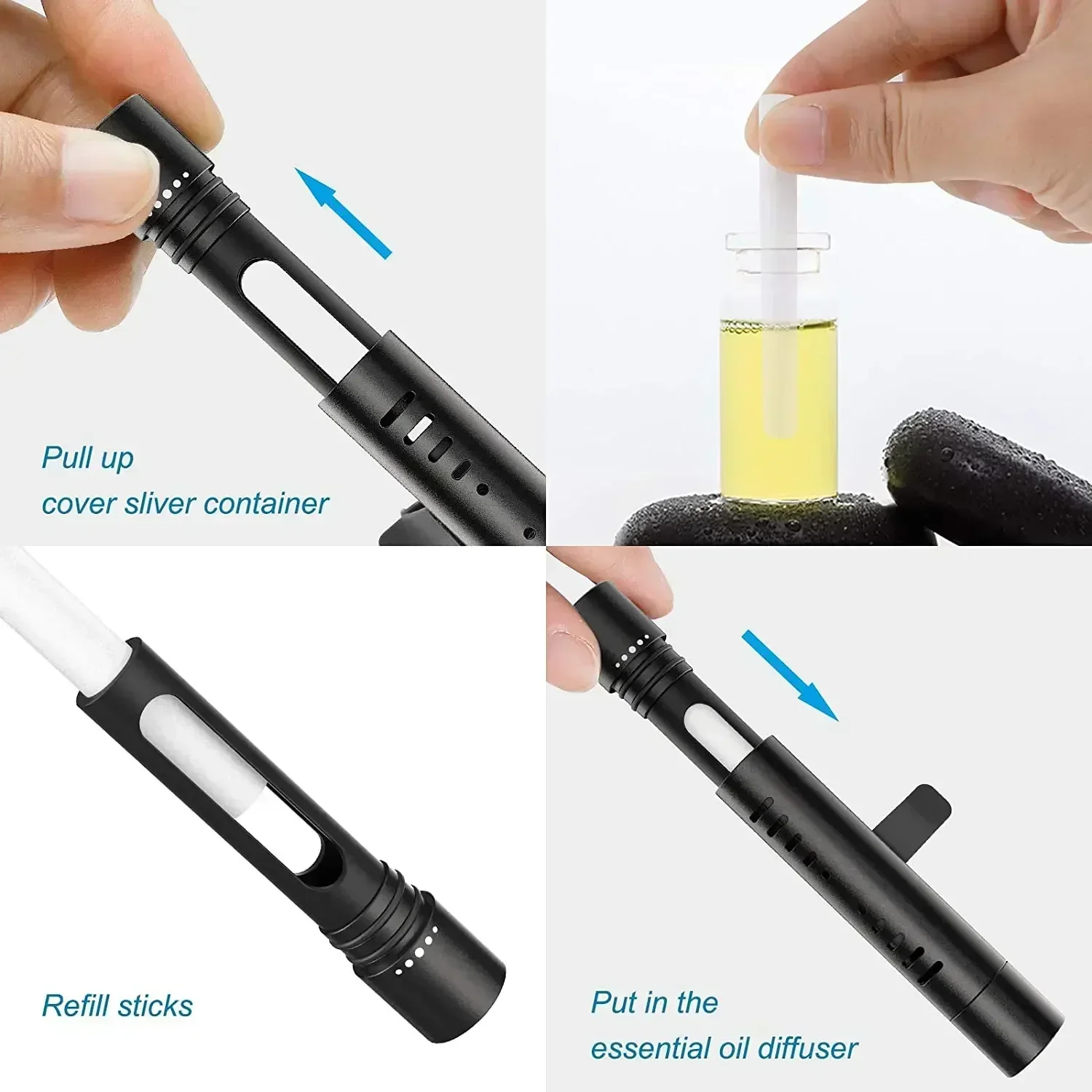 Pull up
cover sliver container

Refill sticks

Put in the
essential oil diffuser