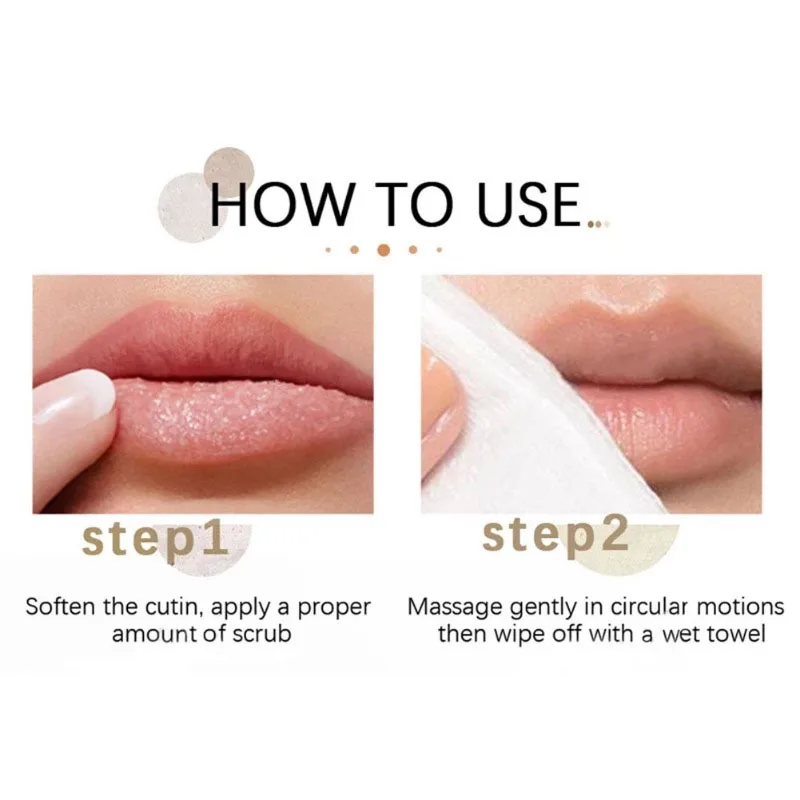 HOW TO USE...

step1

Soften the cutin, apply a proper amount of scrub

step2

Massage gently in circular motions then wipe off with a wet towel