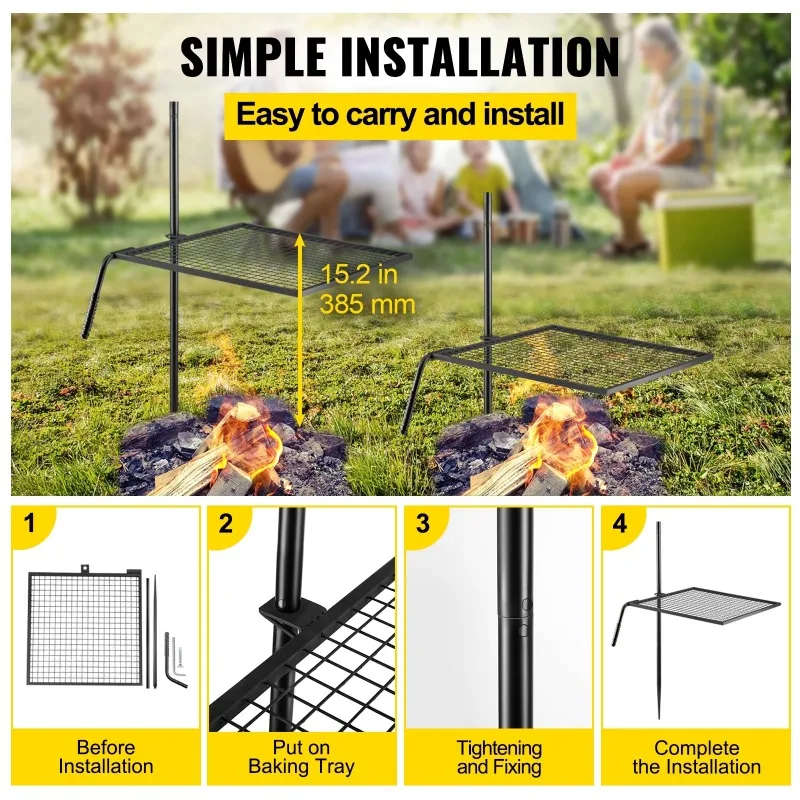 SIMPLE INSTALLATION

Easy to carry and install

15.2 in
385 mm

1

Before Installation

2

Put on Baking Tray

3

Tightening and Fixing

4

Complete the Installation