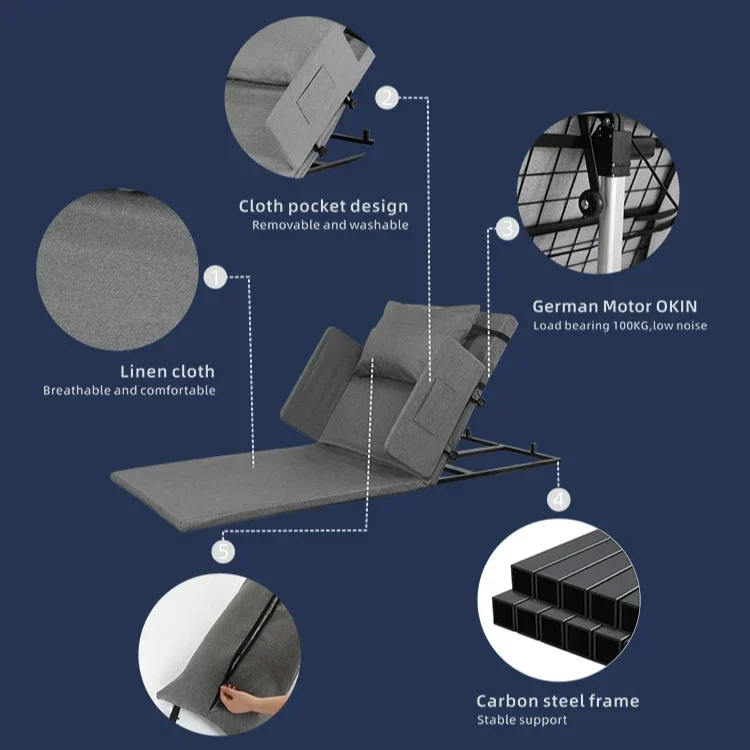 2

Cloth pocket design
Removable and washable

3

German Motor OKIN
Load bearing 100KG,low noise

1

Linen cloth
Breathable and comfortable

4

5

Carbon steel frame
Stable support