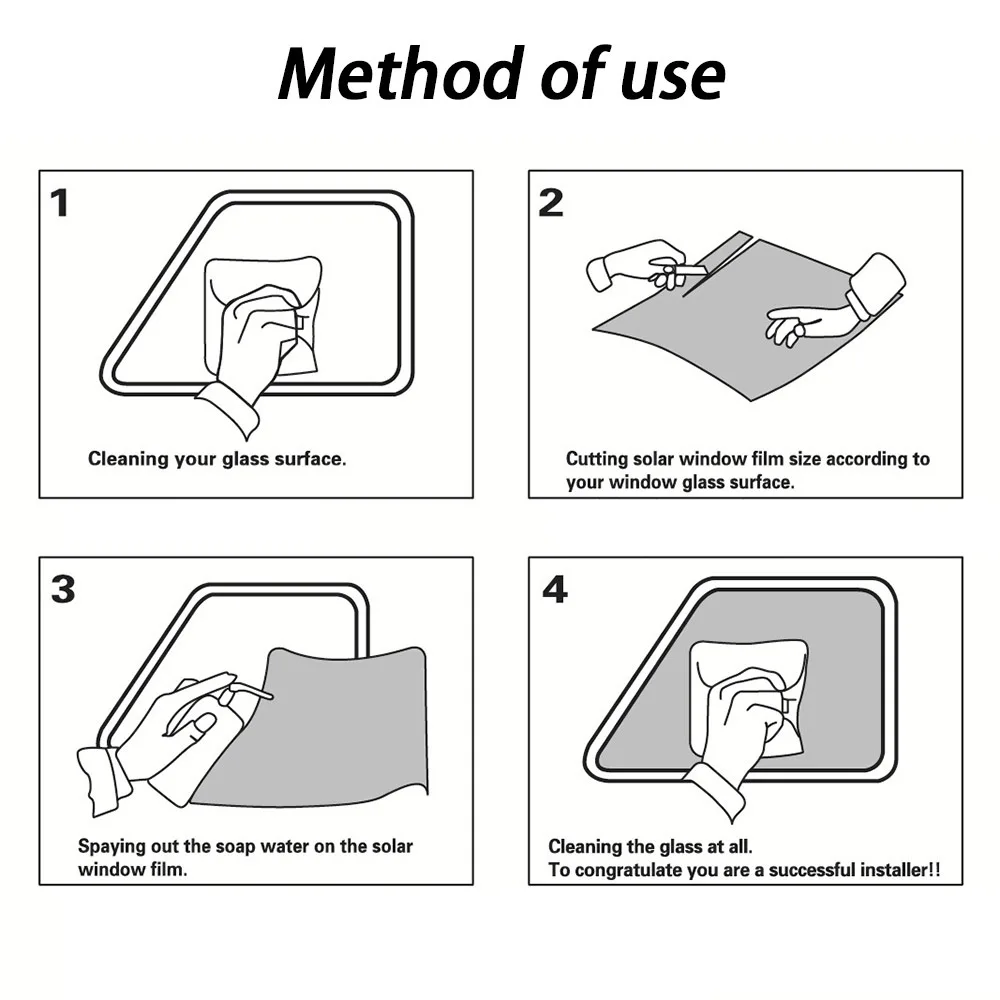 Method of use

1

Cleaning your glass surface.

2

Cutting solar window film size according to your window glass surface.

3

Spaying out the soap water on the solar window film.

4

Cleaning the glass at all.
To congratulate you are a successful installer!!