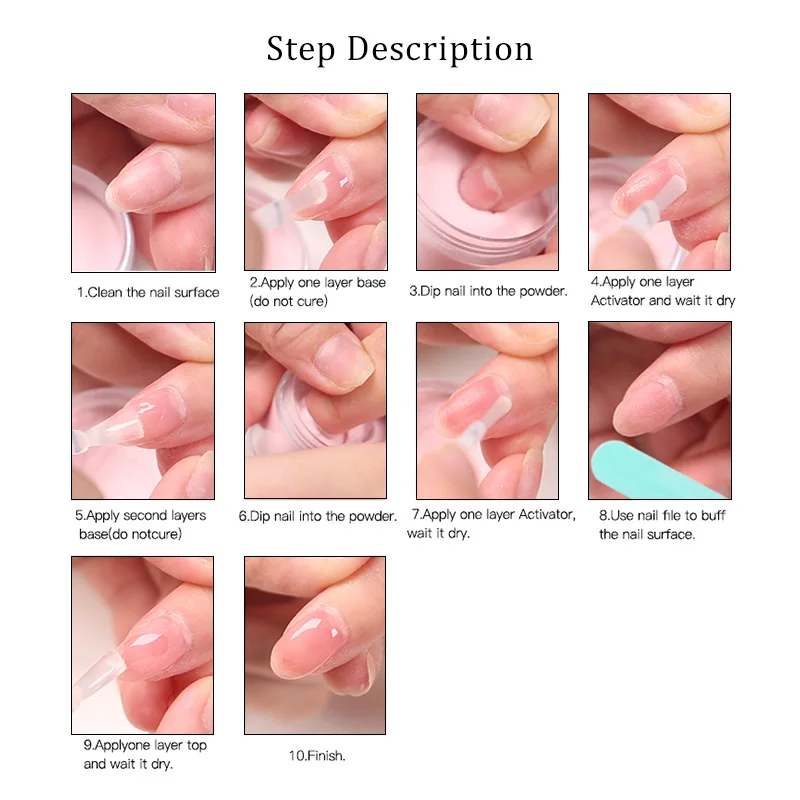 Step Description

1.Clean the nail surface

2.Apply one layer base (do not cure)

3.Dip nail into the powder.

4.Apply one layer Activator and wait it dry

5.Apply second layers base(do notcure)

6.Dip nail into the powder.

7.Apply one layer Activator, wait it dry.

8.Use nail file to buff the nail surface.

9.Applyone layer top and wait it dry.

10.Finish.