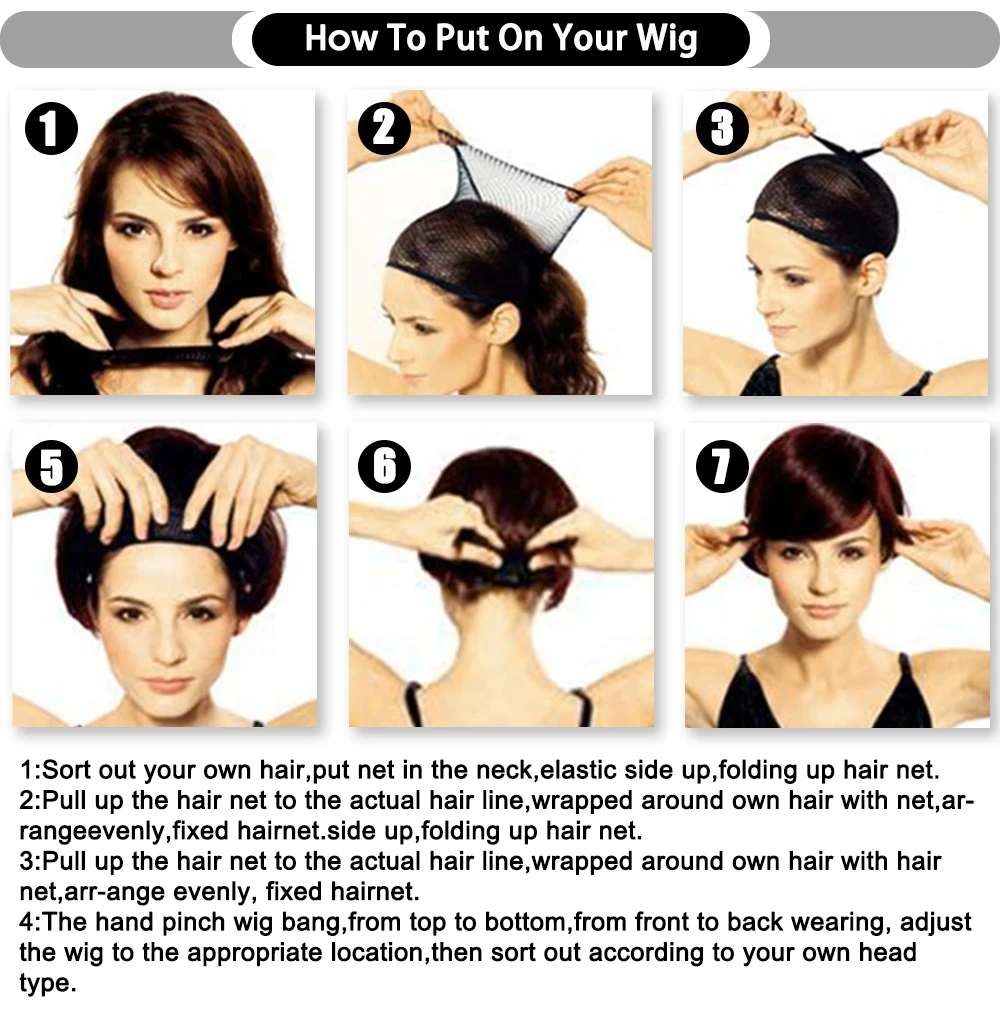 How To Put On Your Wig

1

2

3

5

6

7

1:Sort out your own hair,put net in the neck,elastic side up,folding up hair net.
2:Pull up the hair net to the actual hair line,wrapped around own hair with net,arrangeevenly,fixed hairnet.side up,folding up hair net.
3:Pull up the hair net to the actual hair line,wrapped around own hair with hair net,arr-ange evenly, fixed hairnet.
4:The hand pinch wig bang,from top to bottom,from front to back wearing, adjust the wig to the appropriate location,then sort out according to your own head type.