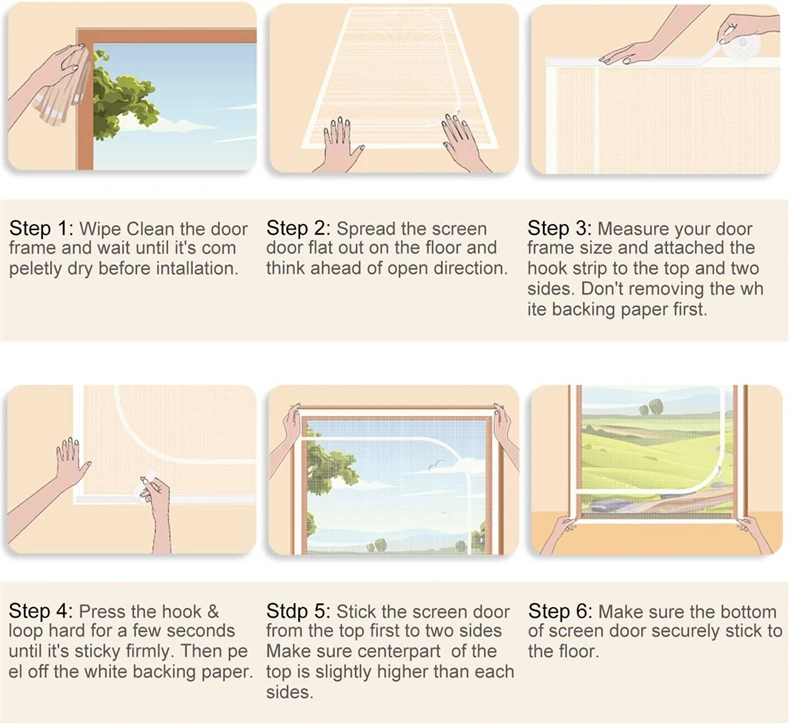 Step 1: Wipe Clean the door frame and wait until it's com peletly dry before intallation.

Step 2: Spread the screen door flat out on the floor and think ahead of open direction.

Step 3: Measure your door frame size and attached the hook strip to the top and two sides. Don't removing the wh ite backing paper first.

Step 4: Press the hook & loop hard for a few seconds until it's sticky firmly. Then pe el off the white backing paper.

Stdp 5: Stick the screen door from the top first to two sides Make sure centerpart of the top is slightly higher than each sides.

Step 6: Make sure the bottom of screen door securely stick to the floor.