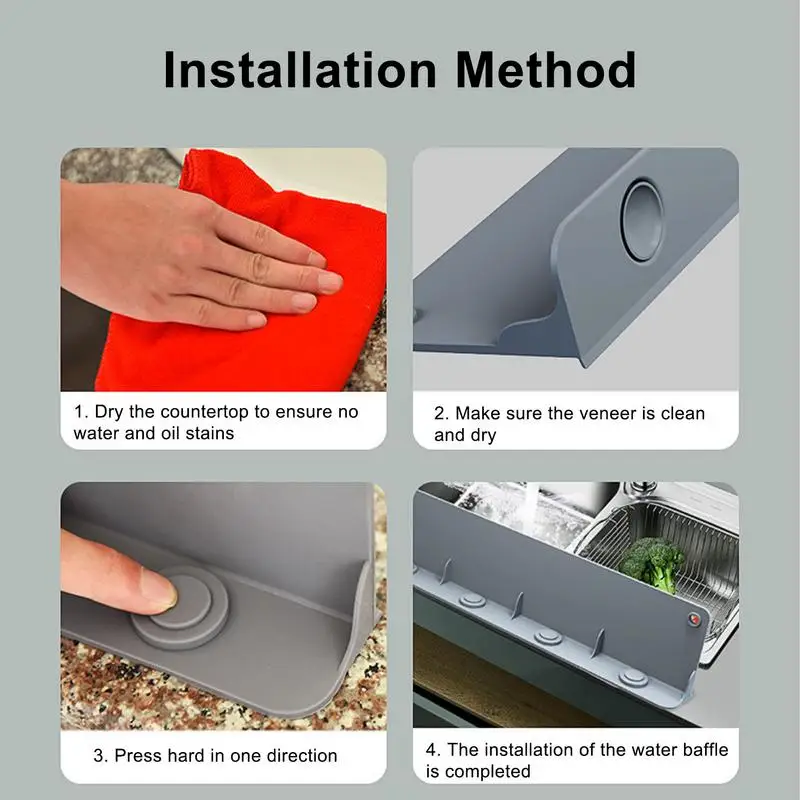 Installation Method

1. Dry the countertop to ensure no water and oil stains

2. Make sure the veneer is clean and dry

3. Press hard in one direction

4. The installation of the water baffle is completed