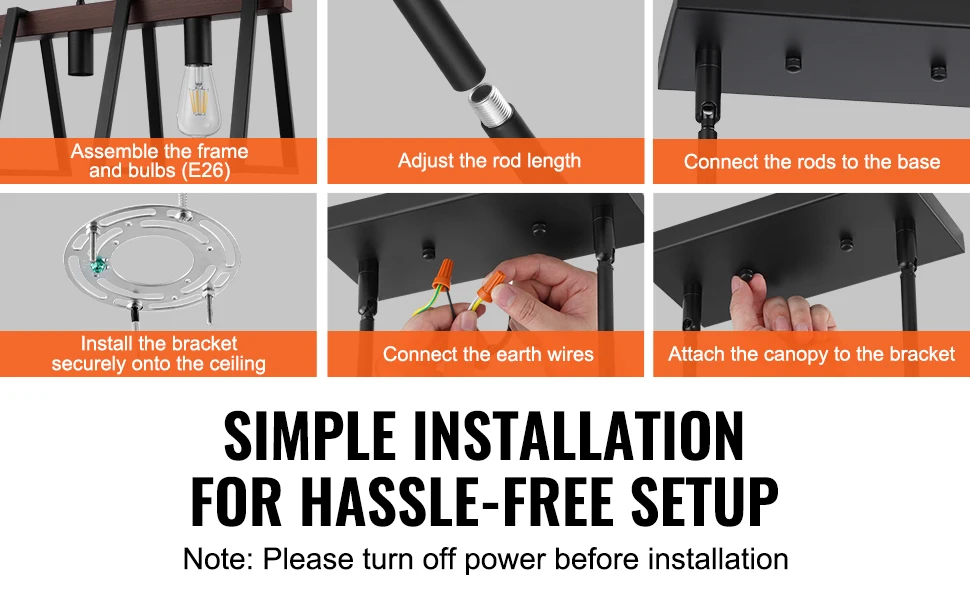 Assemble the frame and bulbs (E26)

Adjust the rod length

Connect the rods to the base

Install the bracket securely onto the ceiling

Connect the earth wires

Attach the canopy to the bracket

SIMPLE INSTALLATION FOR HASSLE-FREE SETUP

Note: Please turn off power before installation