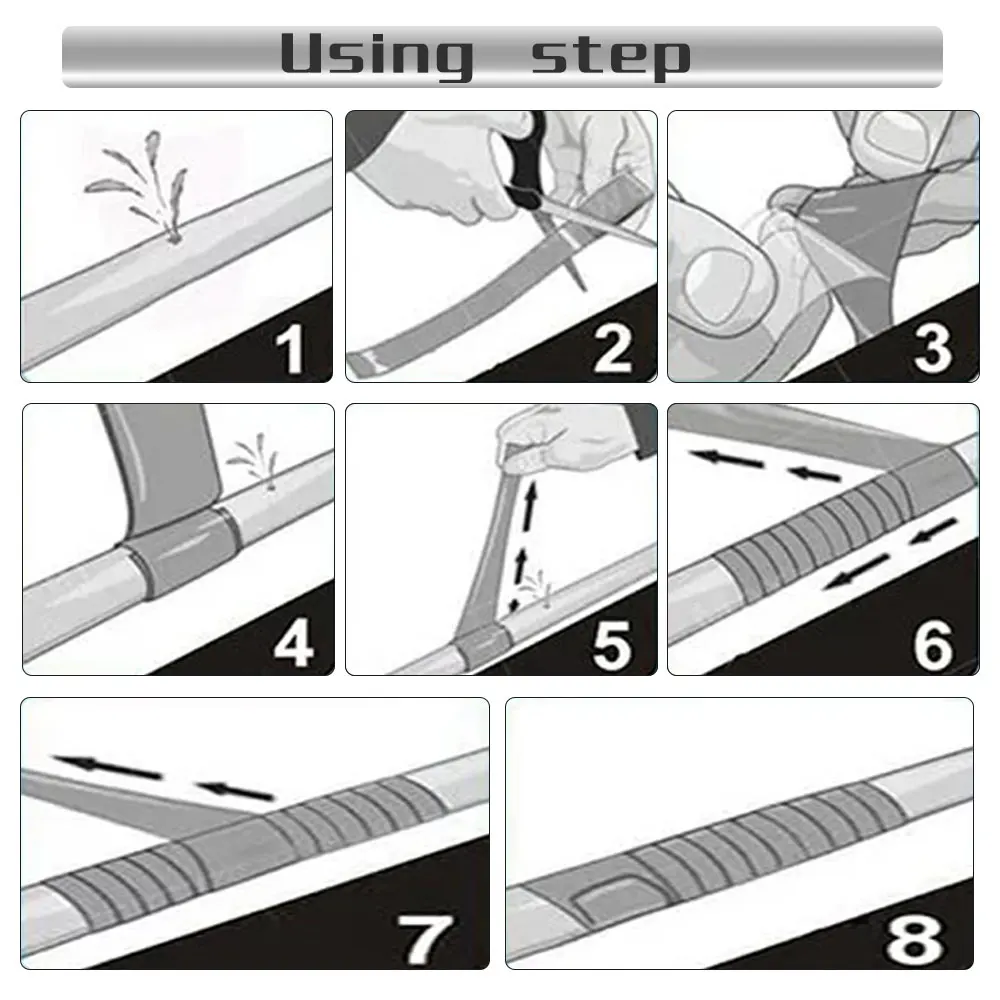 Using step

1

2

3

4

5

6

7

8