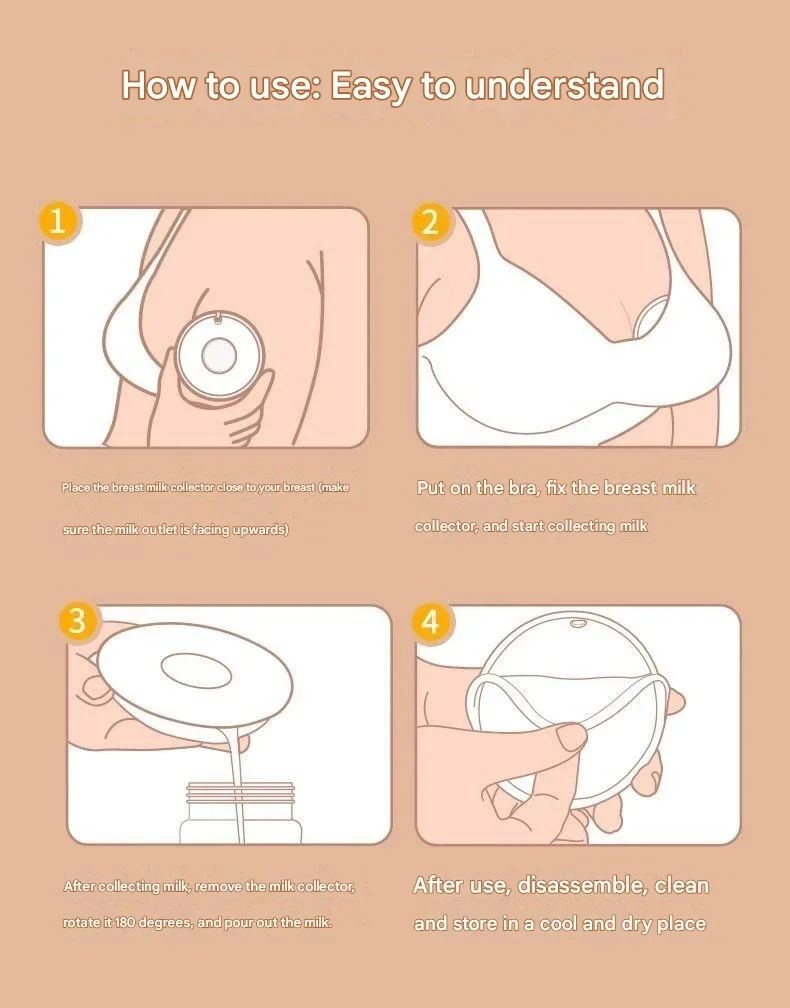 How to use: Easy to understand

1

Place the breast milk collector close to your breast (make sure the milk outlet is facing upwards)

2

Put on the bra, fix the breast milk collector, and start collecting milk

3

After collecting milk, remove the milk collector, rotate it 180 degrees, and pour out the milk.

4

After use, disassemble, clean and store in a cool and dry place