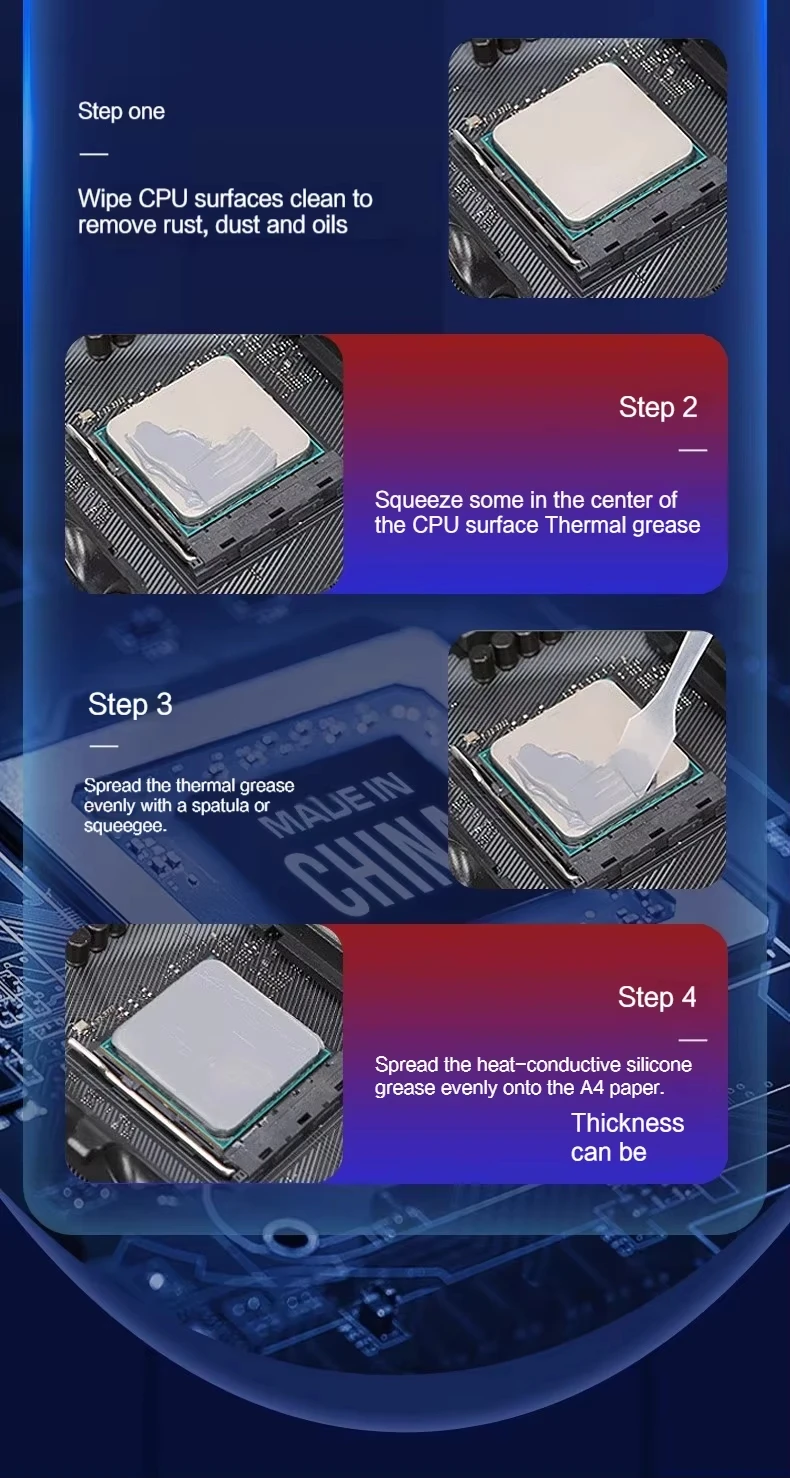 Step one

—

Wipe CPU surfaces clean to remove rust, dust and oils

Step 2

—

Squeeze some in the center of the CPU surface Thermal grease

Step 3

—

Spread the thermal grease evenly with a spatula or squeegee.

MADE IN CHIN

Step 4

—

Spread the heat-conductive silicone grease evenly onto the A4 paper.

Thickness can be