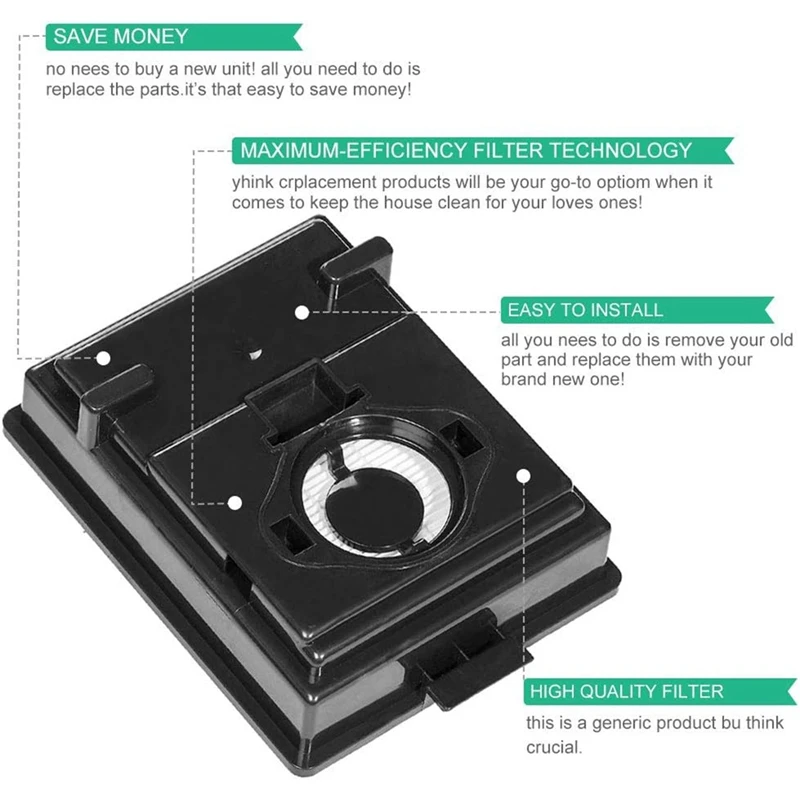 SAVE MONEY

no nees to buy a new unit! all you need to do is replace the parts.it's that easy to save money!

MAXIMUM-EFFICIENCY FILTER TECHNOLOGY

yhink crplacement products will be your go-to optiom when it comes to keep the house clean for your loves ones!

EASY TO INSTALL

all you nees to do is remove your old part and replace them with your brand new one!

HIGH QUALITY FILTER

this is a generic product bu think crucial.