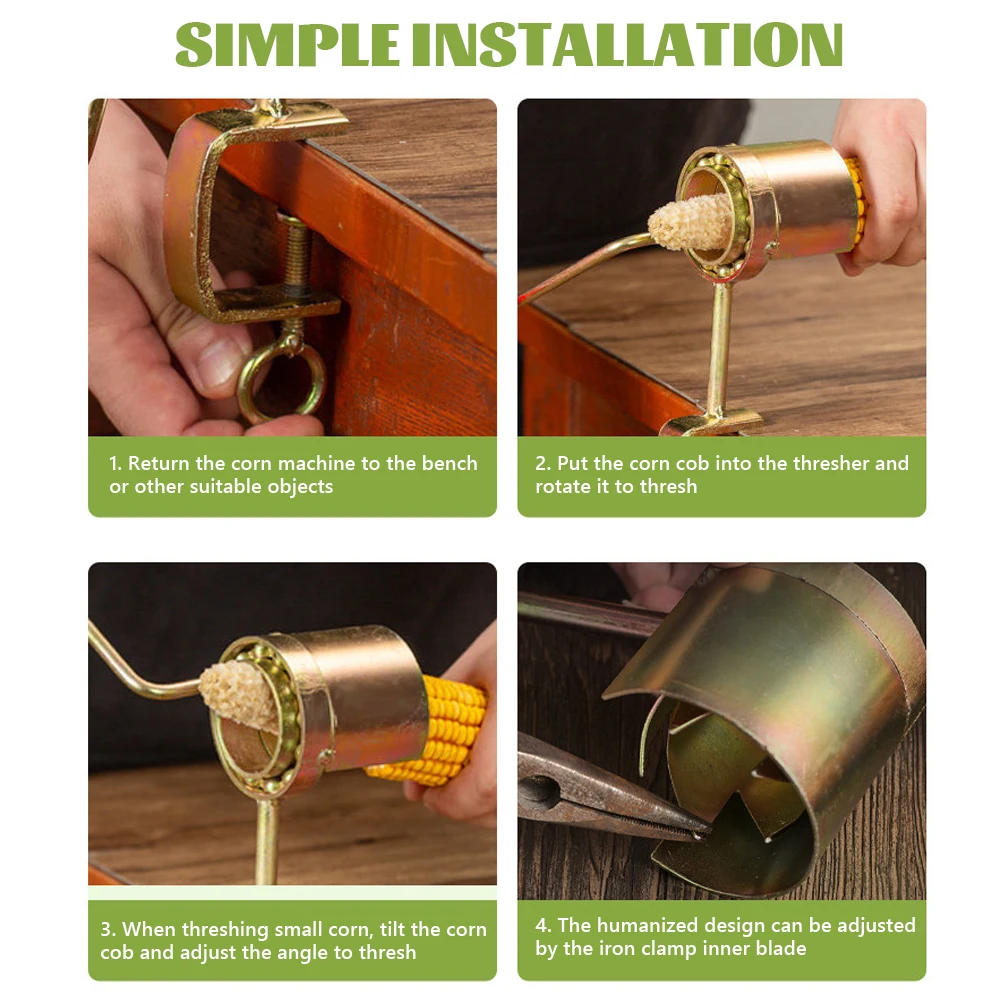 SIMPLE INSTALLATION

1. Return the corn machine to the bench or other suitable objects

2. Put the corn cob into the thresher and rotate it to thresh

3. When threshing small corn, tilt the corn cob and adjust the angle to thresh

4. The humanized design can be adjusted by the iron clamp inner blade