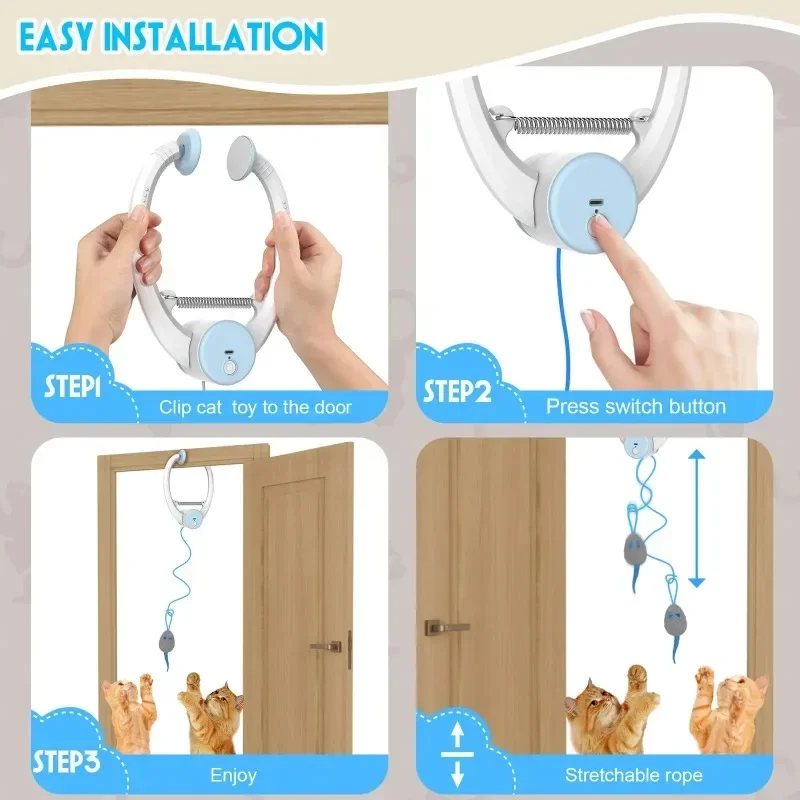 EASY INSTALLATION

STEP1
Clip cat  toy to the door

STEP2
Press switch button

STEP3
Enjoy

Stretchable rope