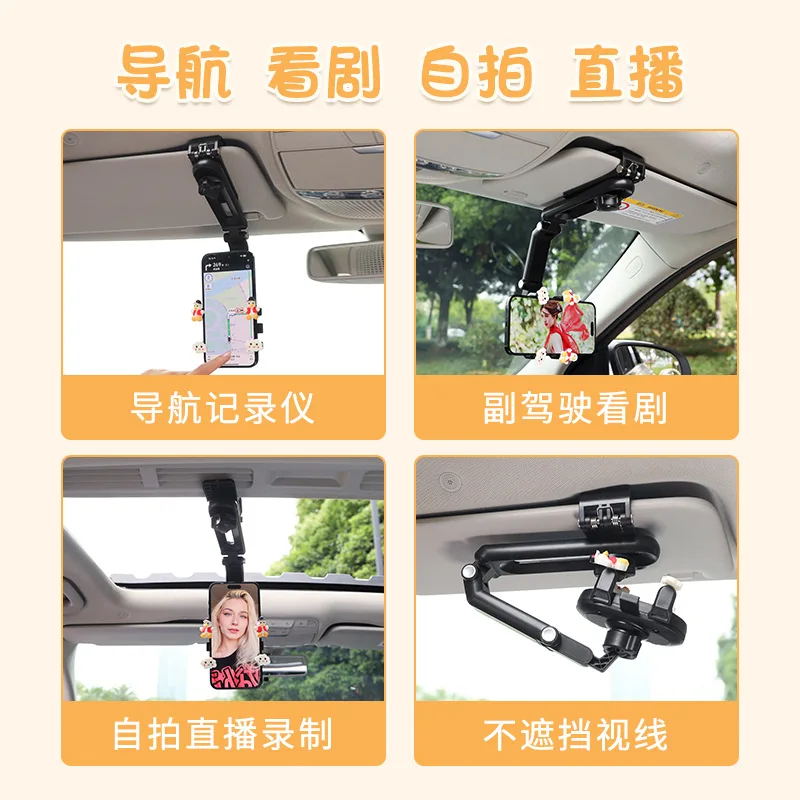 导航 看剧 自拍 直播

导航记录仪

副驾驶看剧

自拍直播录制

不遮挡视线