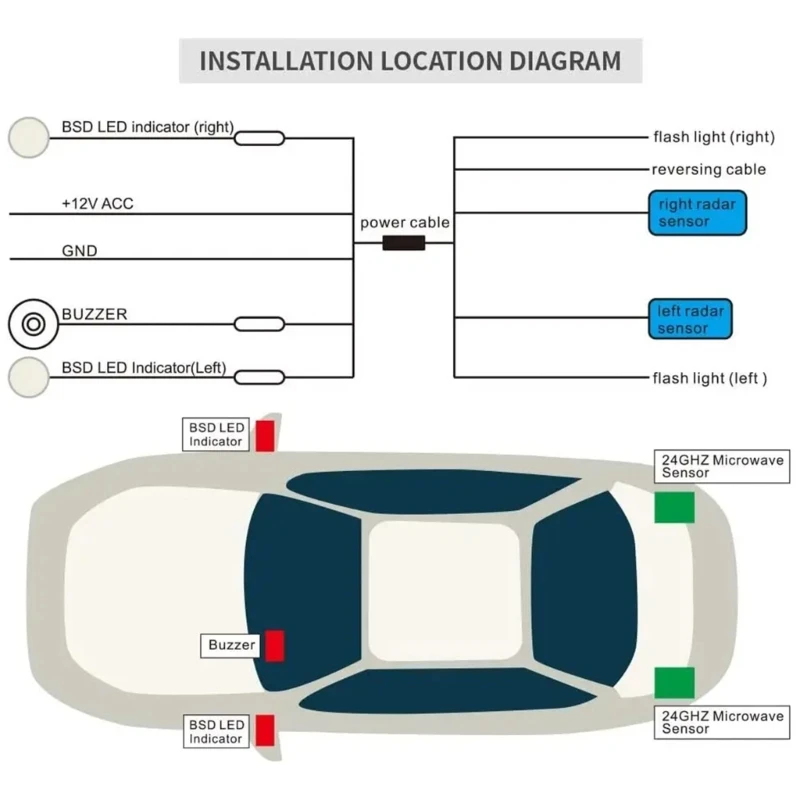 INSTALLATION LOCATION DIAGRAM

BSD LED indicator (right)

+12V ACC

GND

BUZZER

BSD LED Indicator(Left)

power cable

flash light (right)

reversing cable

right radar sensor

left radar sensor

flash light (left )

BSD LED Indicator

24GHZ Microwave Sensor

Buzzer

BSD LED Indicator

24GHZ Microwave Sensor