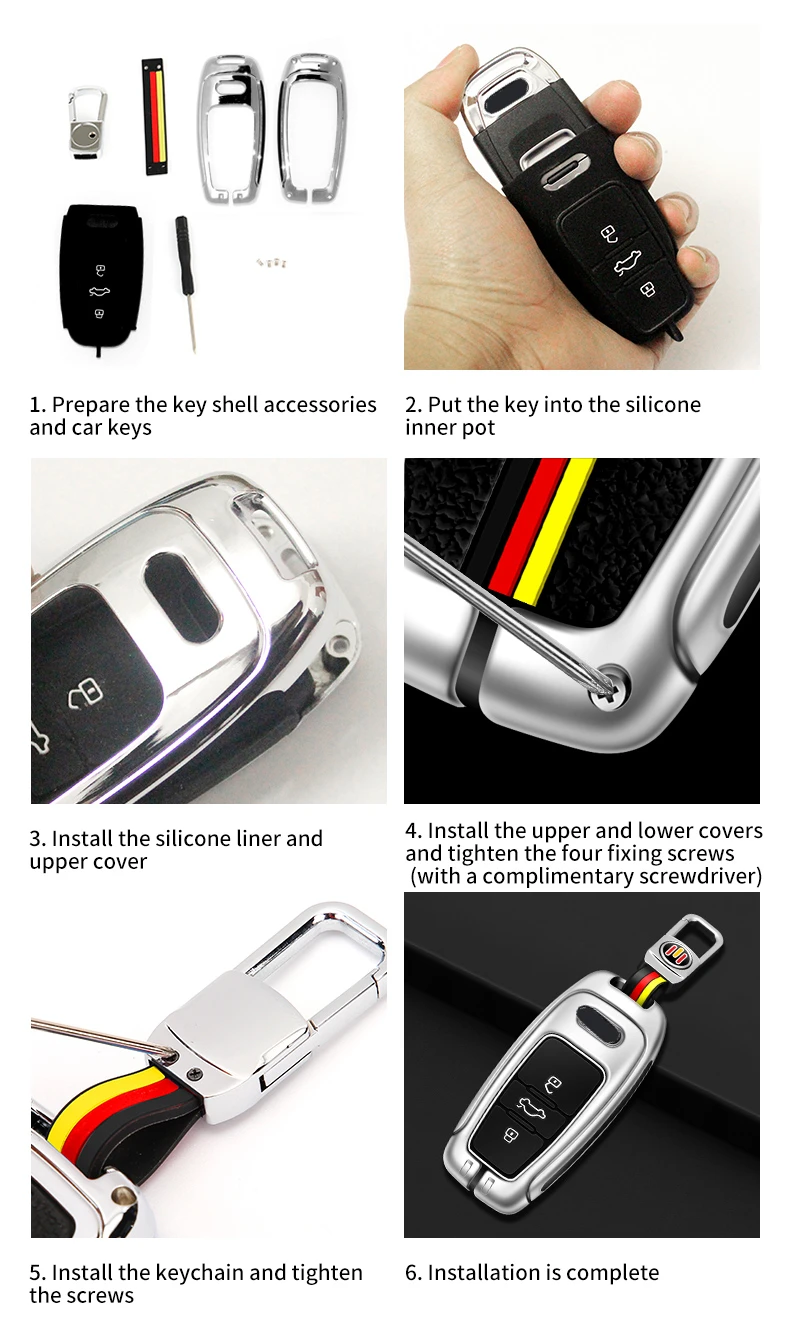 1. Prepare the key shell accessories and car keys

2. Put the key into the silicone inner pot

3. Install the silicone liner and upper cover

4. Install the upper and lower covers and tighten the four fixing screws (with a complimentary screwdriver)

5. Install the keychain and tighten the screws

6. Installation is complete