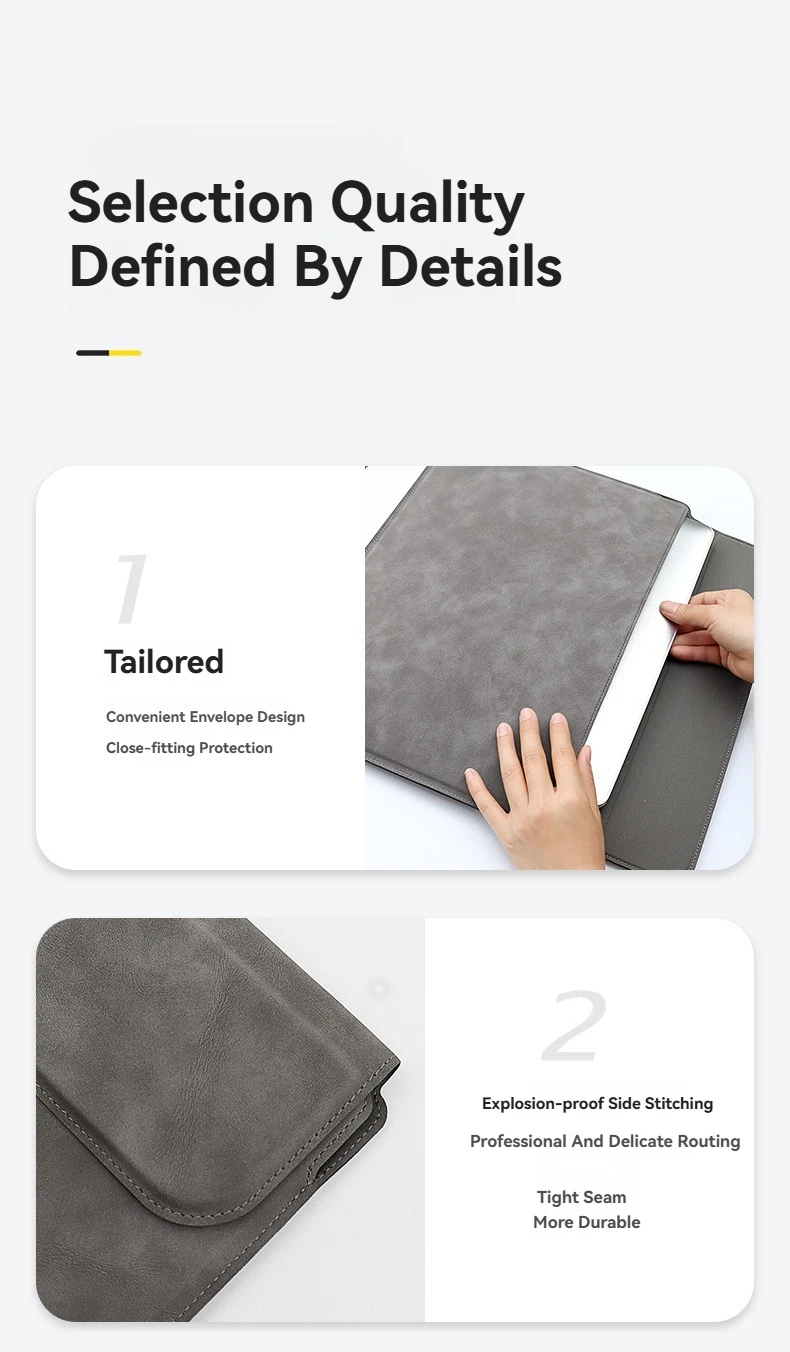 Selection Quality Defined By Details

1

Tailored

Convenient Envelope Design

Close-fitting Protection

2

Explosion-proof Side Stitching

Professional And Delicate Routing

Tight Seam
More Durable