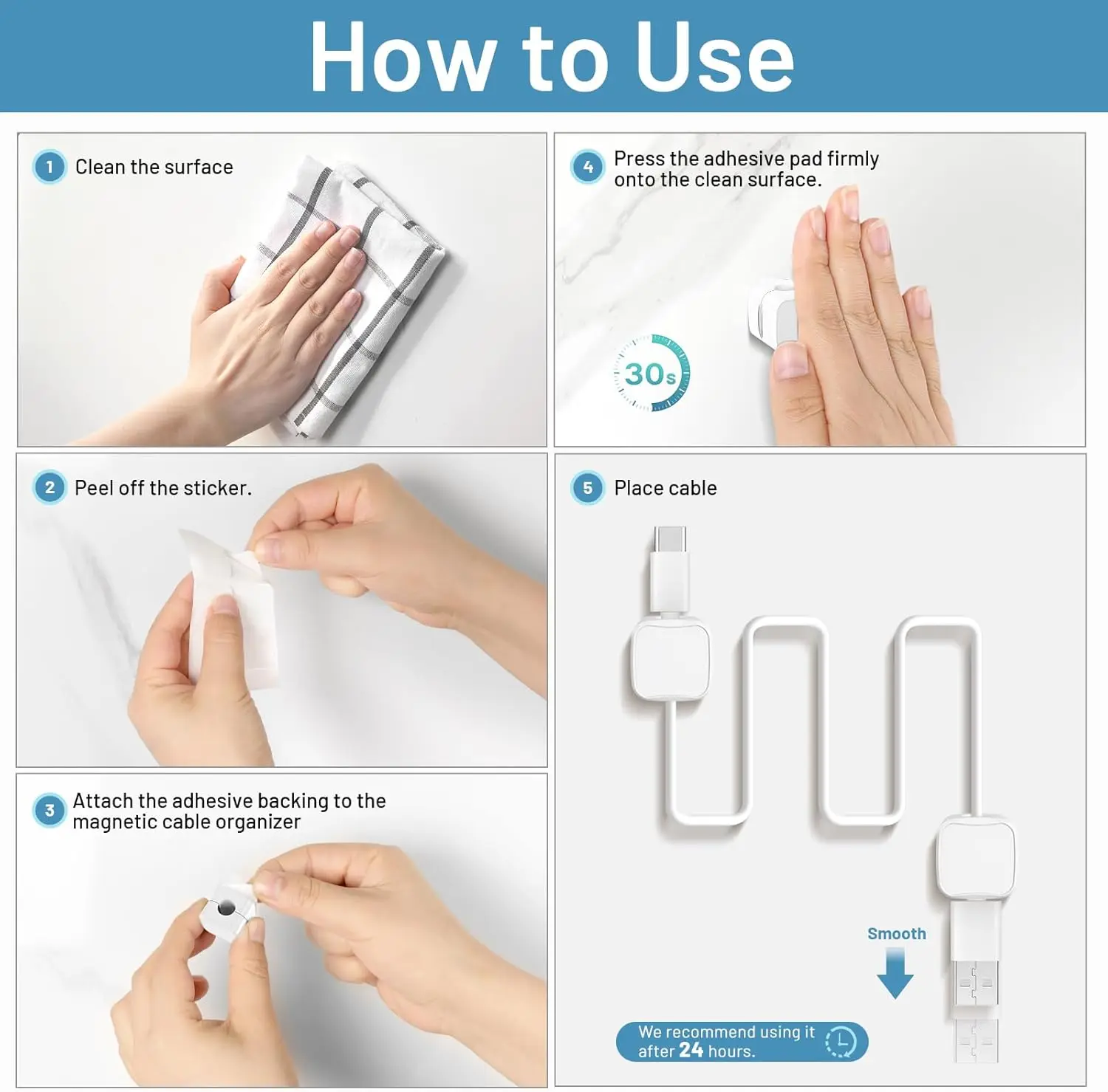 How to Use

1 Clean the surface

2 Peel off the sticker.

3 Attach the adhesive backing to the magnetic cable organizer

4 Press the adhesive pad firmly onto the clean surface.

30s

5 Place cable

Smooth

We recommend using it after 24 hours.