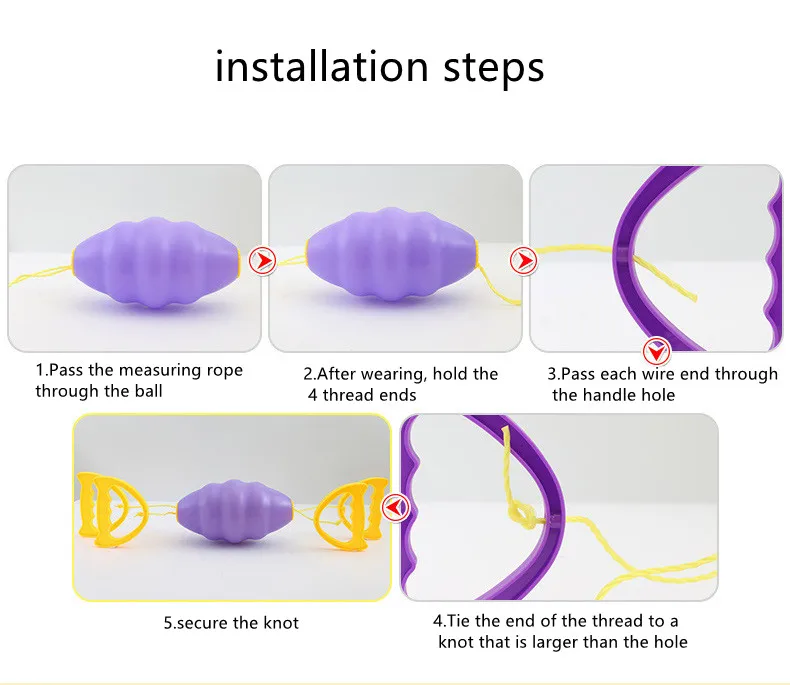 installation steps

1.Pass the measuring rope through the ball

2.After wearing, hold the 4 thread ends

3.Pass each wire end through the handle hole

5.secure the knot

4.Tie the end of the thread to a knot that is larger than the hole