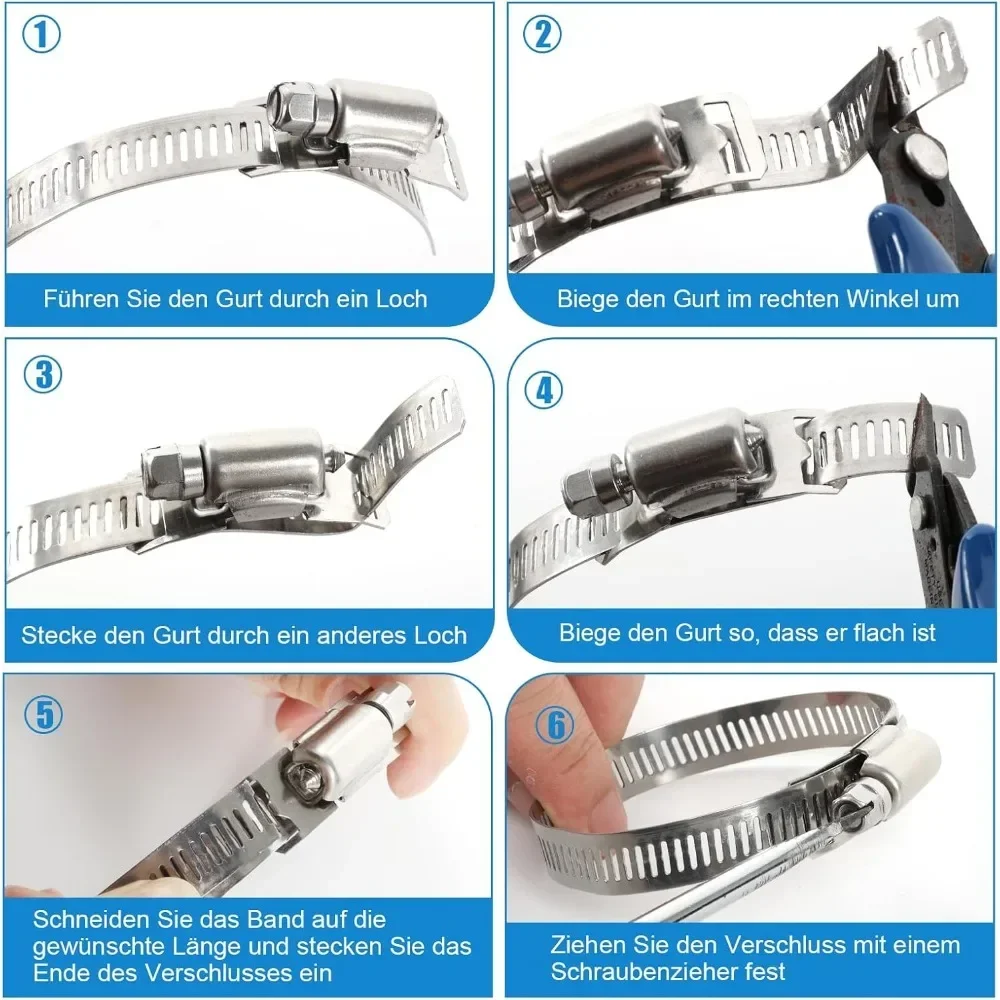 1
Führen Sie den Gurt durch ein Loch

2
Biege den Gurt im rechten Winkel um

3
Stecke den Gurt durch ein anderes Loch

4
Biege den Gurt so, dass er flach ist

5
Schneiden Sie das Band auf die gewünschte Länge und stecken Sie das Ende des Verschlusses ein

6
Ziehen Sie den Verschluss mit einem Schraubenzieher fest