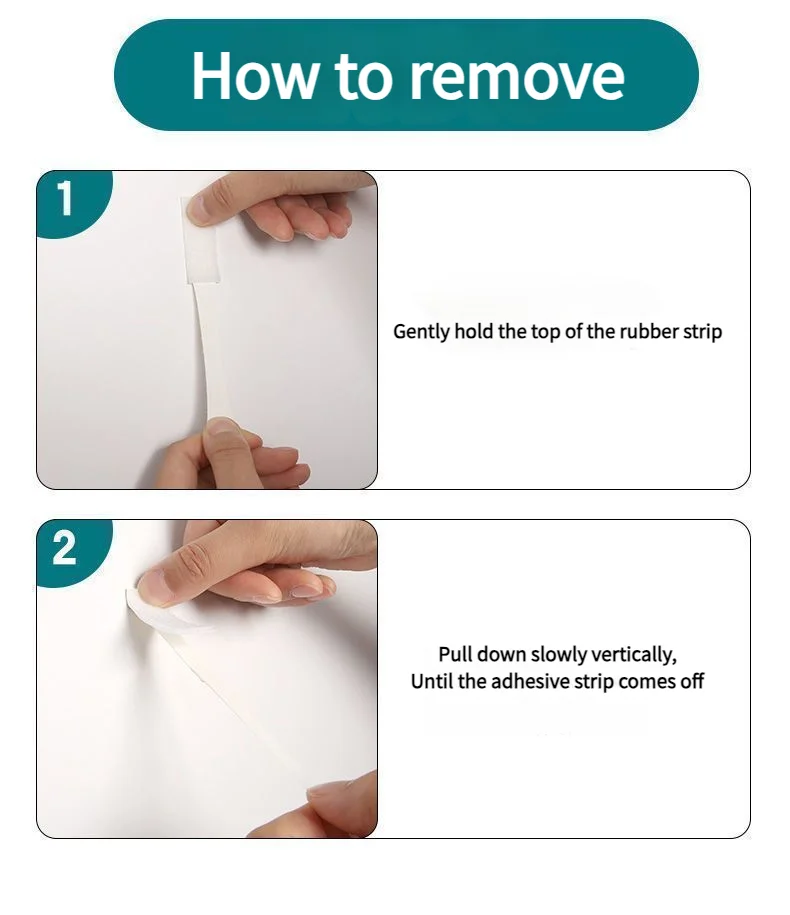 How to remove

1

Gently hold the top of the rubber strip

2

Pull down slowly vertically,
Until the adhesive strip comes off