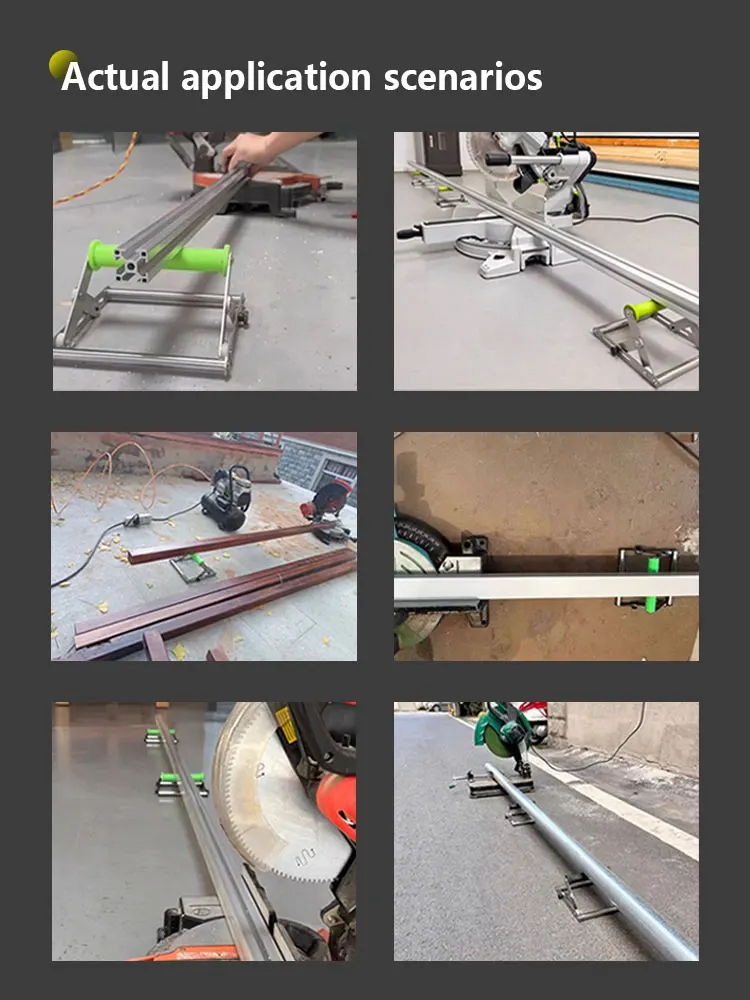 Actual application scenarios