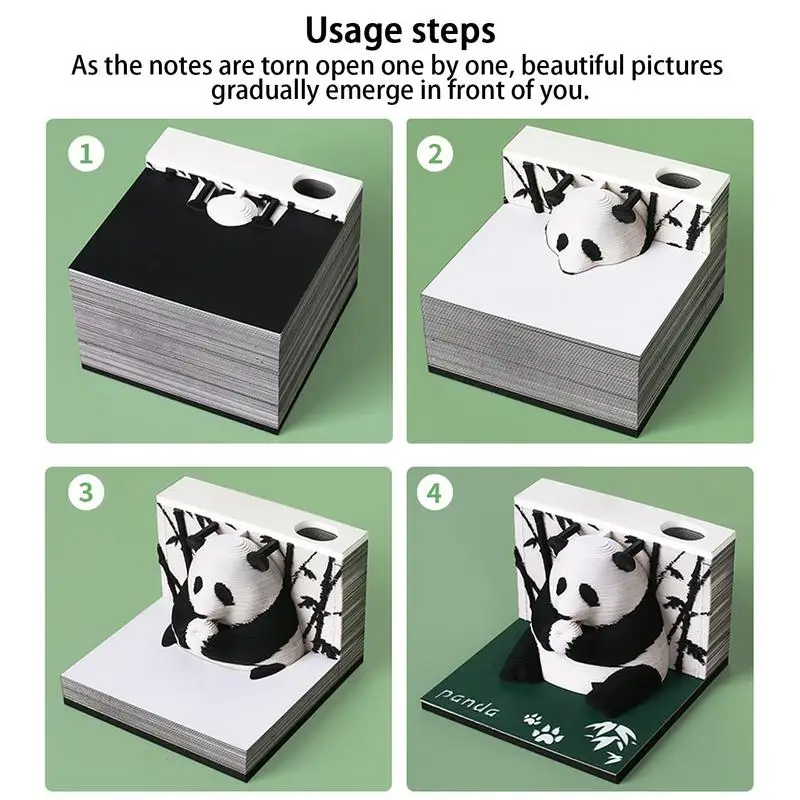 Usage steps

As the notes are torn open one by one, beautiful pictures gradually emerge in front of you.

1

2

3

4

panda