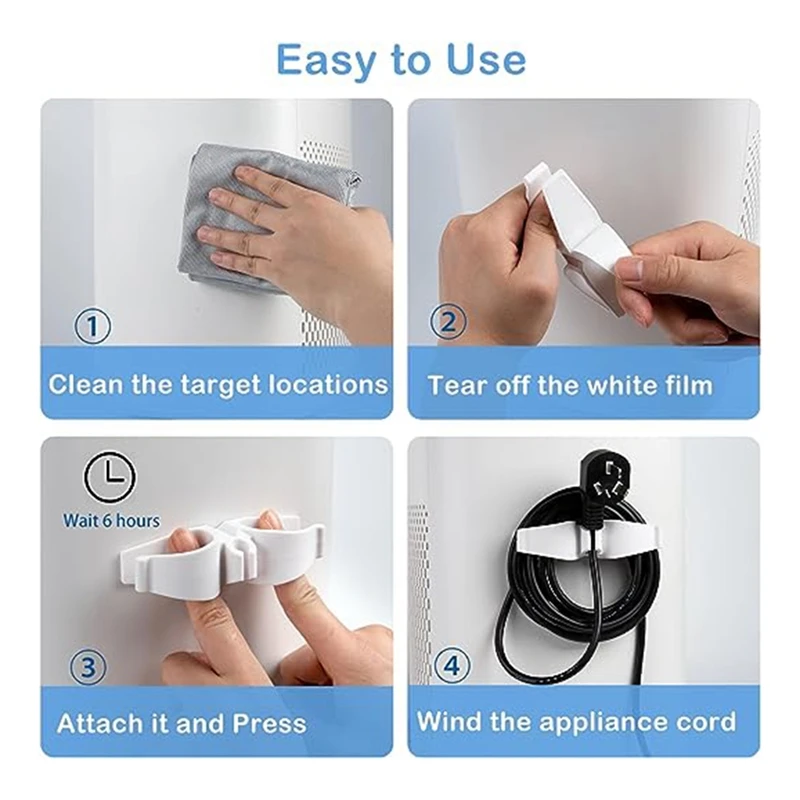 Easy to Use

①
Clean the target locations

②
Tear off the white film

Wait 6 hours

③
Attach it and Press

④
Wind the appliance cord